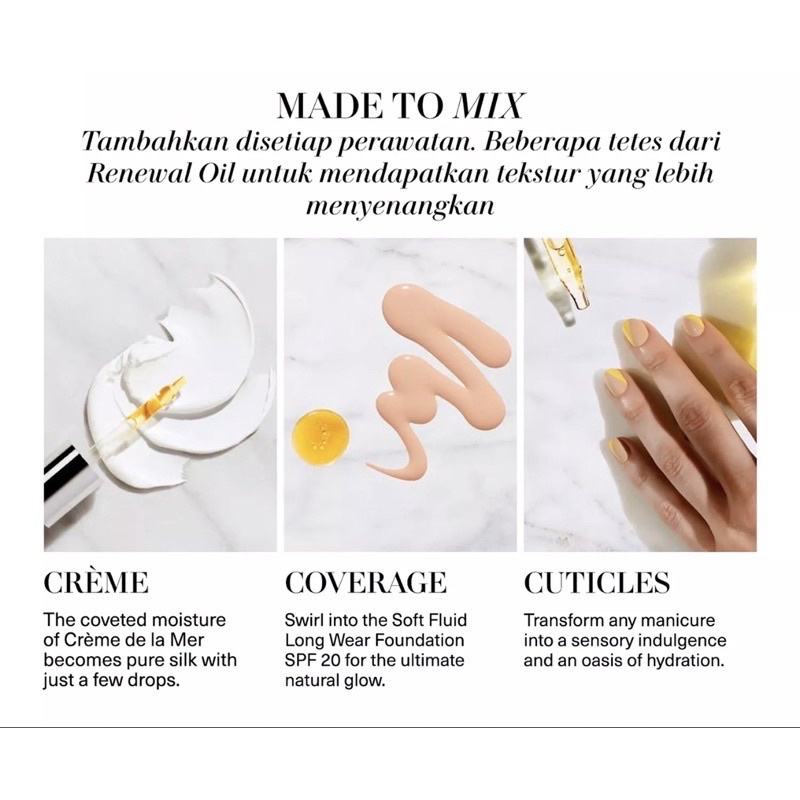 MADE TO MIX

Tambahkan disetiap perawatan. Beberapa tetes dari Renewal Oil untuk mendapatkan tekstur yang lebih menyenangkan

CRÈME

The coveted moisture of Crème de la Mer becomes pure silk with just a few drops.

COVERAGE

Swirl into the Soft Fluid Long Wear Foundation SPF 20 for the ultimate natural glow.

CUTICLES

Transform any manicure into a sensory indulgence and an oasis of hydration.