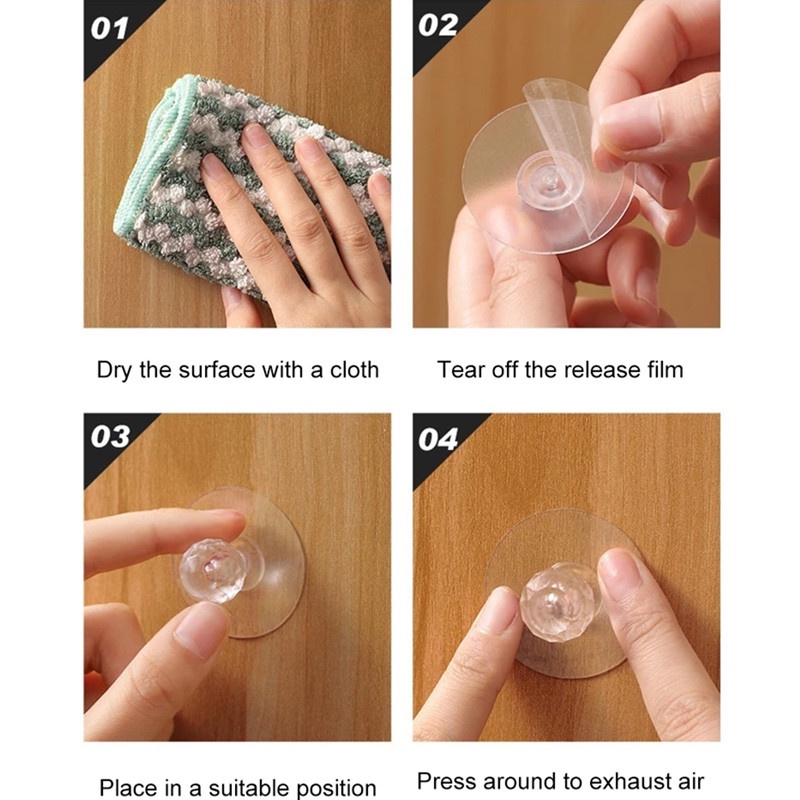 01

Dry the surface with a cloth

02

Tear off the release film

03

Place in a suitable position

04

Press around to exhaust air