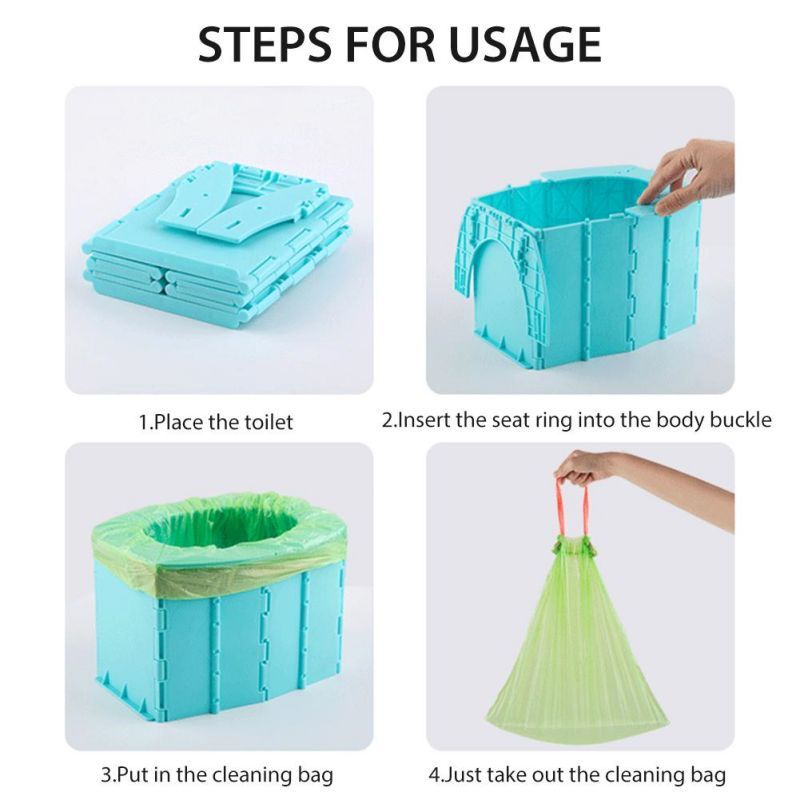 STEPS FOR USAGE

1.Place the toilet

2.Insert the seat ring into the body buckle

3.Put in the cleaning bag

4.Just take out the cleaning bag