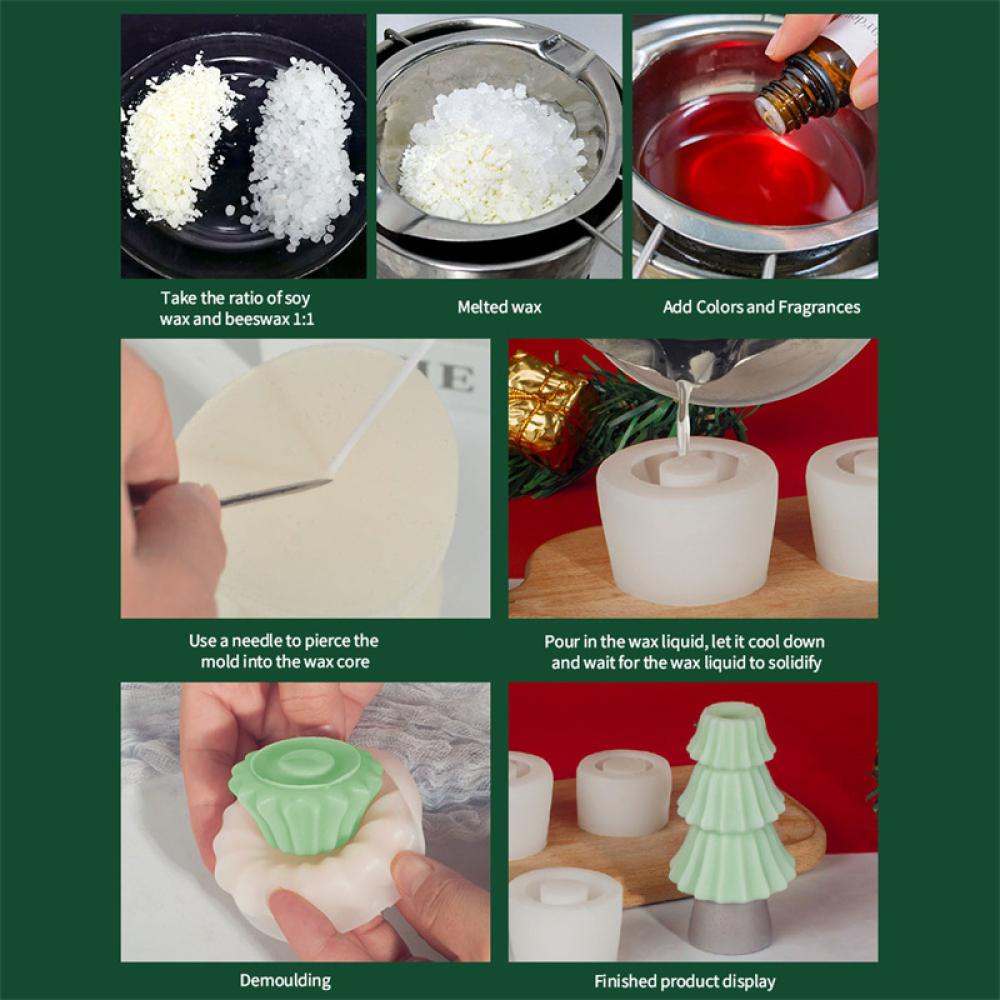 Take the ratio of soy wax and beeswax 1:1

Melted wax

Add Colors and Fragrances

Use a needle to pierce the mold into the wax core

Pour in the wax liquid, let it cool down and wait for the wax liquid to solidify

Demoulding

Finished product display