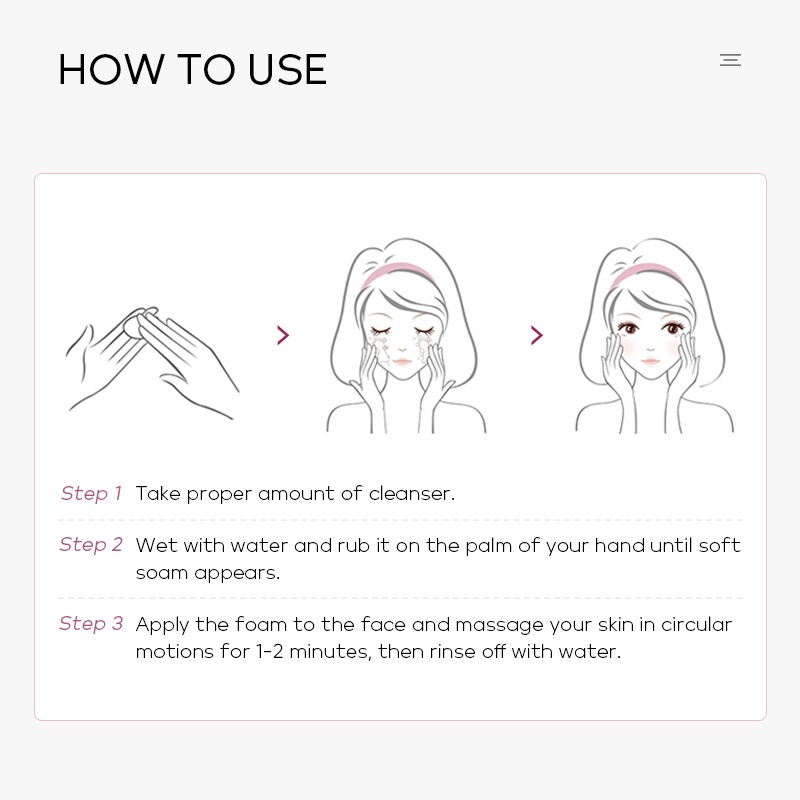 HOW TO USE

Step 1 Take proper amount of cleanser.

Step 2 Wet with water and rub it on the palm of your hand until soft soam appears.

Step 3 Apply the foam to the face and massage your skin in circular motions for 1-2 minutes, then rinse off with water.