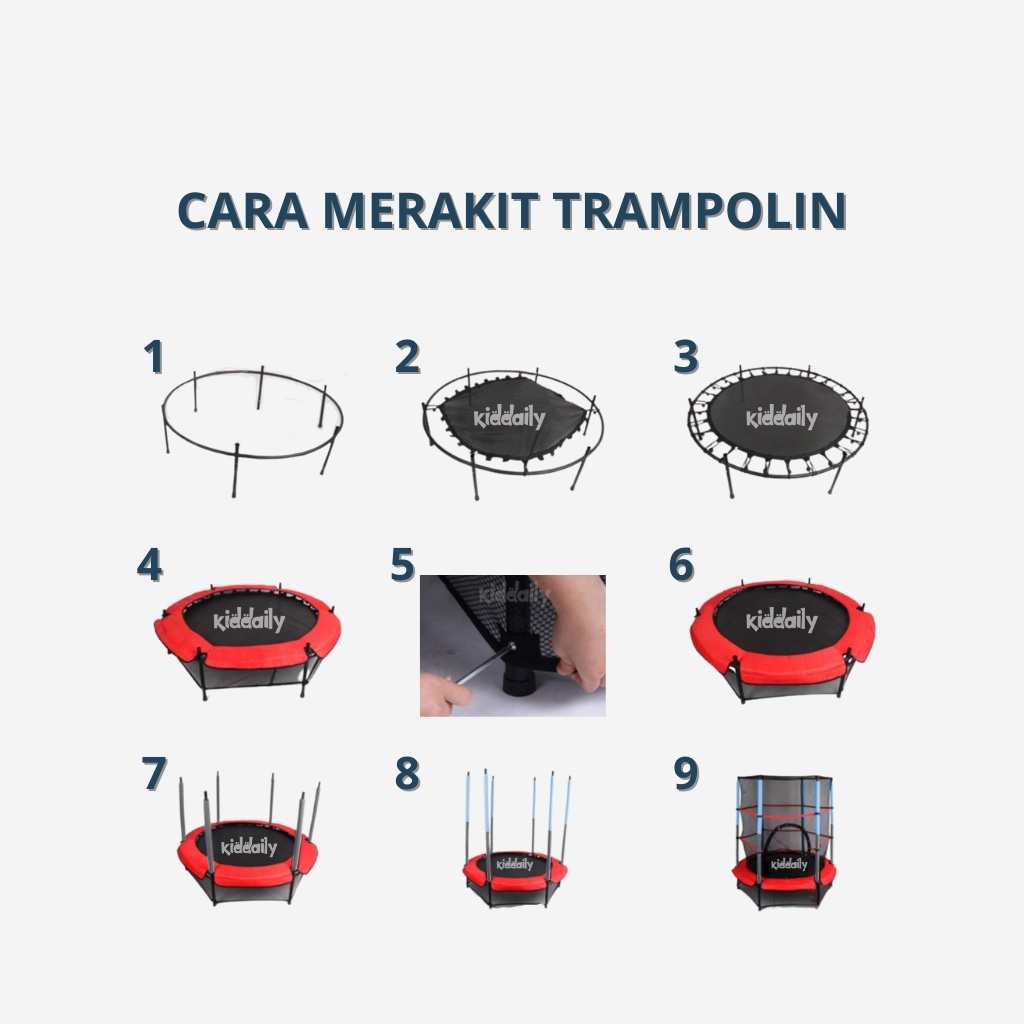 CARA MERAKIT TRAMPOLIN

1

2
kiddaily

3
kiddaily

4
kiddaily

5
kiddaily

6
kiddaily

7
kiddaily

8
kiddaily

9
kiddaily