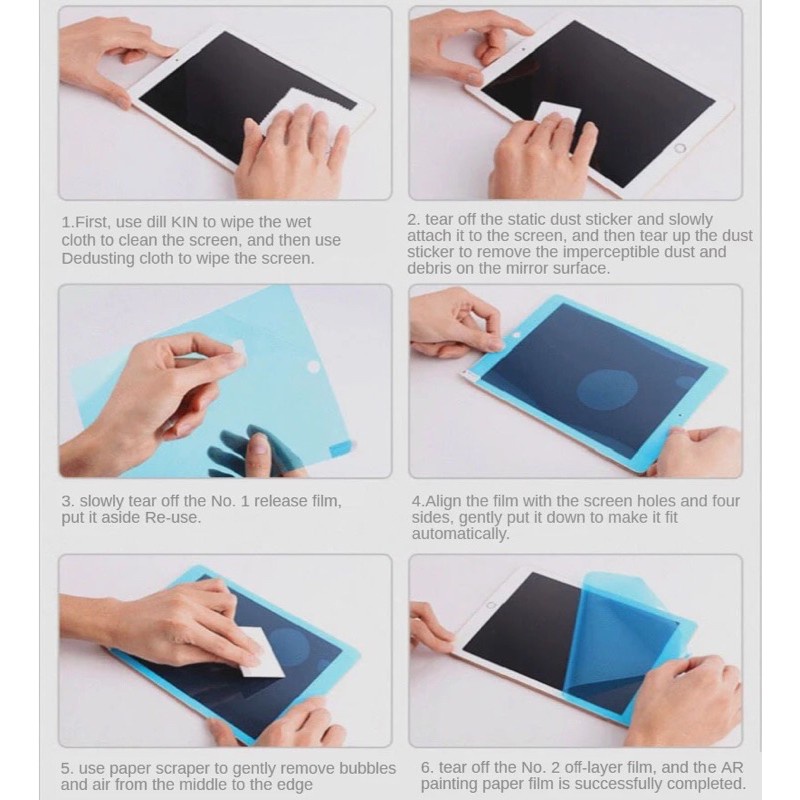 1.First, use dill KIN to wipe the wet cloth to clean the screen, and then use Dedusting cloth to wipe the screen.

2. tear off the static dust sticker and slowly attach it to the screen, and then tear up the dust sticker to remove the imperceptible dust and debris on the mirror surface.

3. slowly tear off the No. 1 release film, put it aside Re-use.

4.Align the film with the screen holes and four sides, gently put it down to make it fit automatically.

5. use paper scraper to gently remove bubbles and air from the middle to the edge

6. tear off the No. 2 off-layer film, and the AR painting paper film is successfully completed.