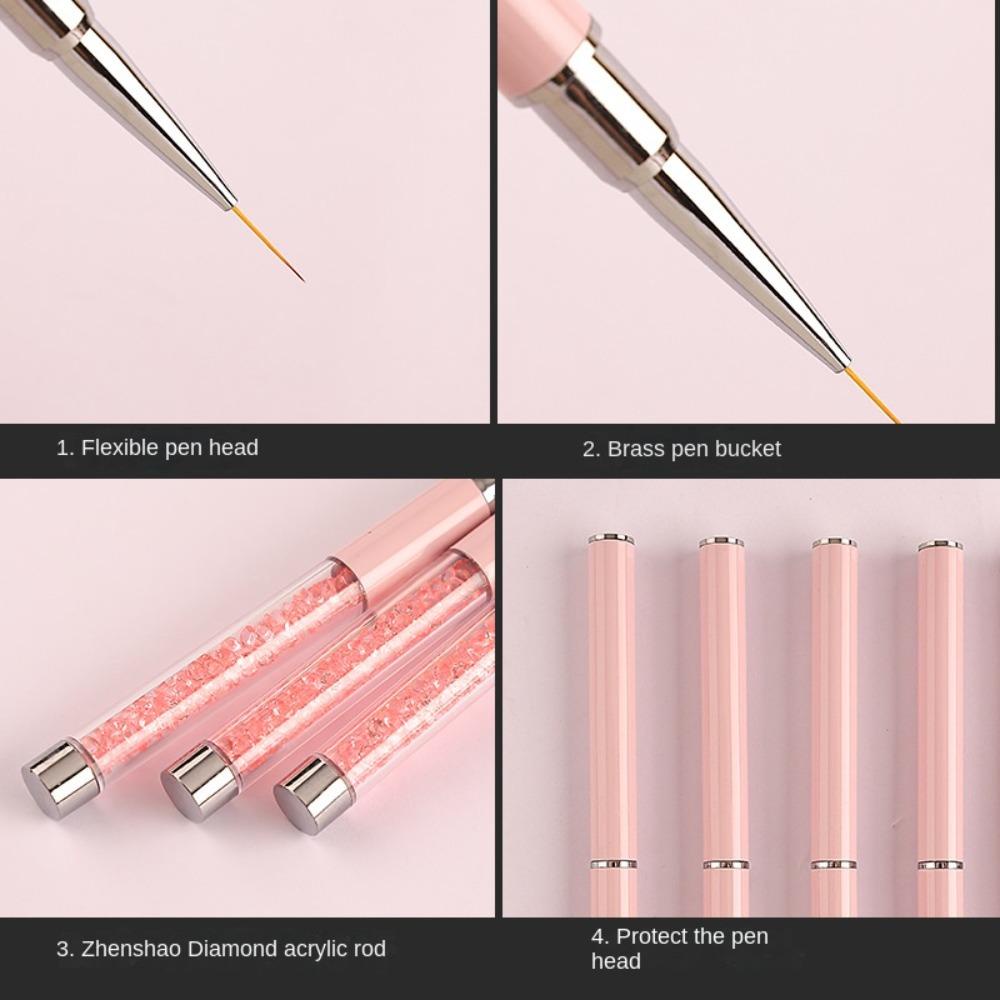 1. Flexible pen head

2. Brass pen bucket

3. Zhenshao Diamond acrylic rod

4. Protect the pen head