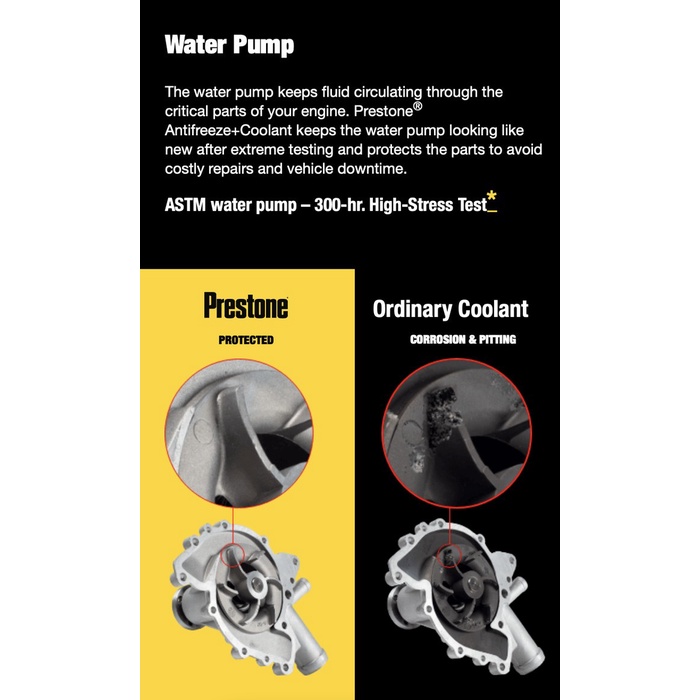 Water Pump

The water pump keeps fluid circulating through the critical parts of your engine. Prestone® Antifreeze+Coolant keeps the water pump looking like new after extreme testing and protects the parts to avoid costly repairs and vehicle downtime.

ASTM water pump – 300-hr. High-Stress Test*

Prestone

PROTECTED

Ordinary Coolant

CORROSION & PITTING