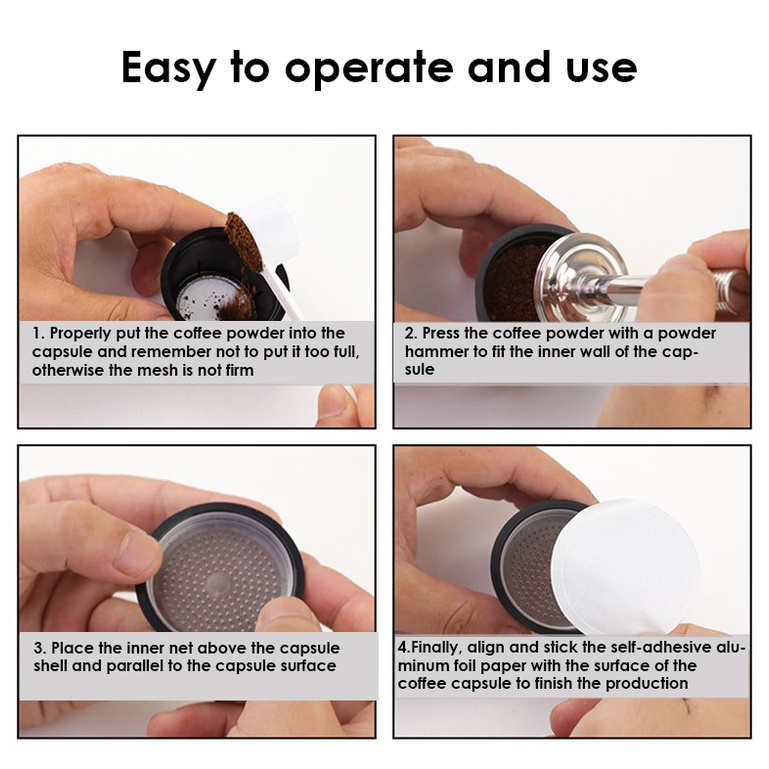 Easy to operate and use

1. Properly put the coffee powder into the capsule and remember not to put it too full, otherwise the mesh is not firm

2. Press the coffee powder with a powder hammer to fit the inner wall of the capsule

3. Place the inner net above the capsule shell and parallel to the capsule surface

4.Finally, align and stick the self-adhesive aluminum foil paper with the surface of the coffee capsule to finish the production