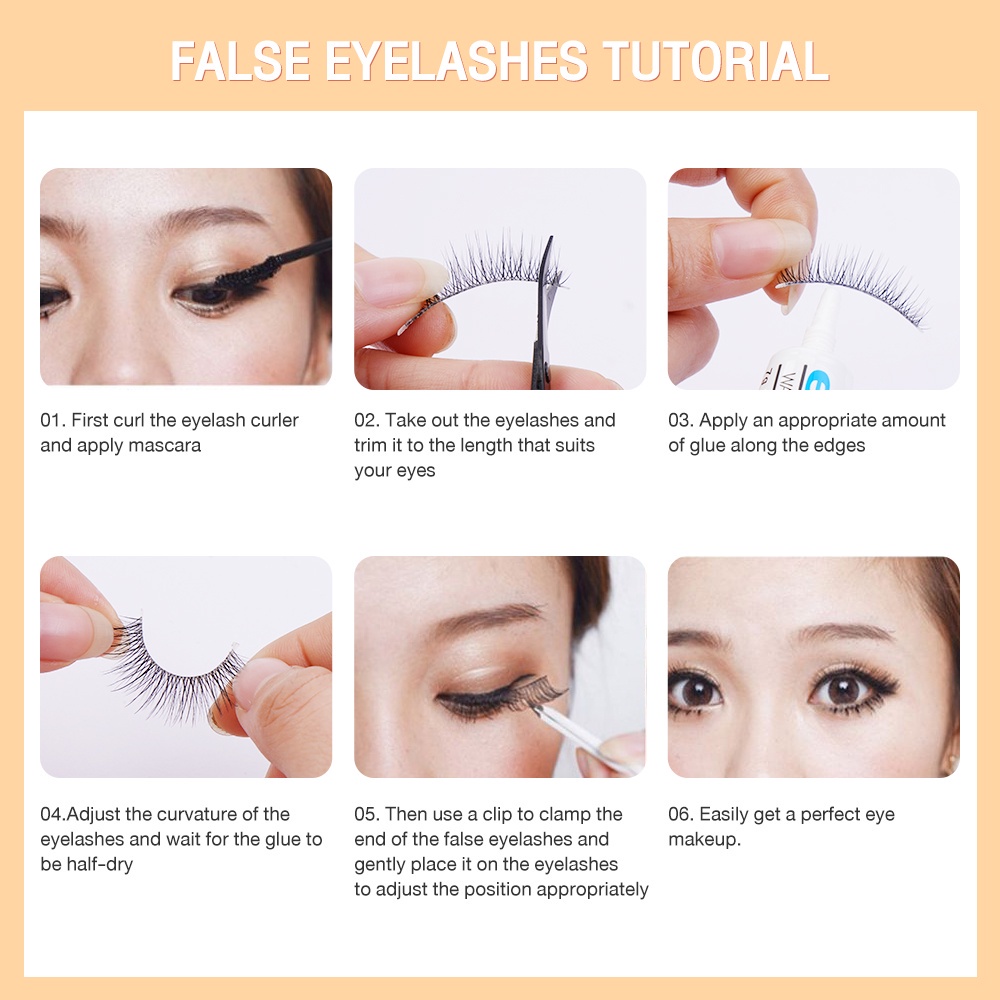 FALSE EYELASHES TUTORIAL

01. First curl the eyelash curler and apply mascara

02. Take out the eyelashes and trim it to the length that suits your eyes

03. Apply an appropriate amount of glue along the edges

04.Adjust the curvature of the eyelashes and wait for the glue to be half-dry

05. Then use a clip to clamp the end of the false eyelashes and gently place it on the eyelashes to adjust the position appropriately

06. Easily get a perfect eye makeup.