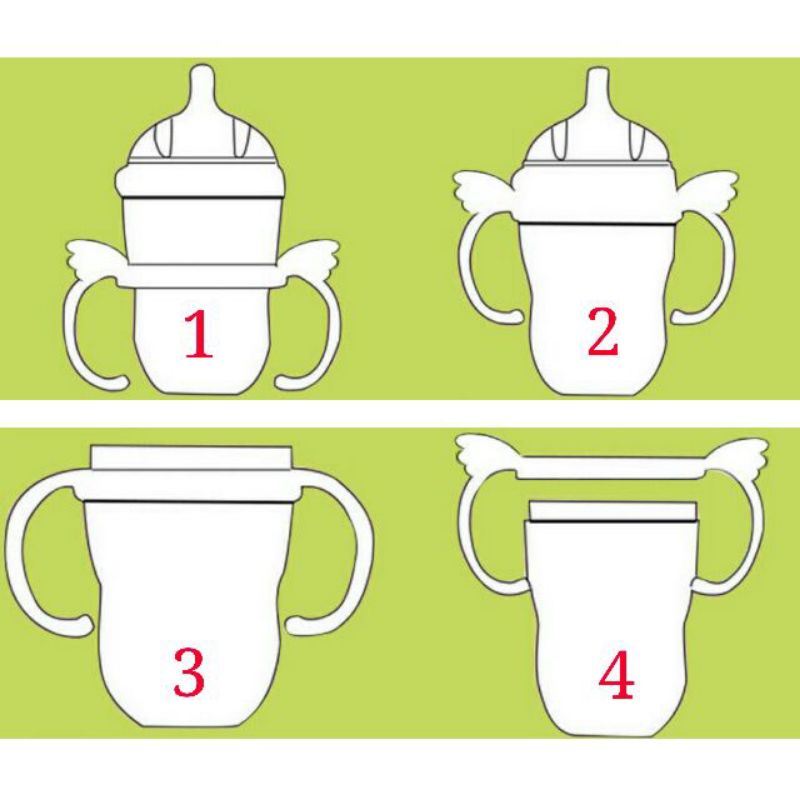 1

2

3

4