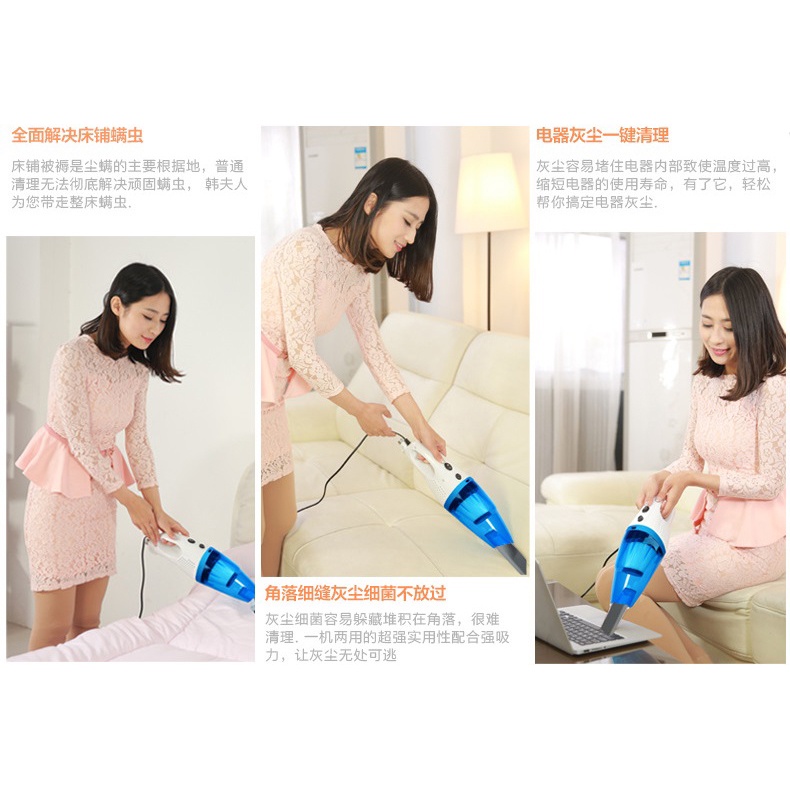 全面解决床铺螨虫

床铺被褥是尘螨的主要根据地，普通清理无法彻底解决顽固螨虫，韩夫人为您带走整床螨虫.

角落细缝灰尘细菌不放过

灰尘细菌容易躲藏堆积在角落，很难清理. 一机两用的超强实用性配合强吸力，让灰尘无处可逃

电器灰尘一键清理

灰尘容易堵住电器内部致使温度过高，缩短电器的使用寿命，有了它，轻松帮你搞定电器灰尘.