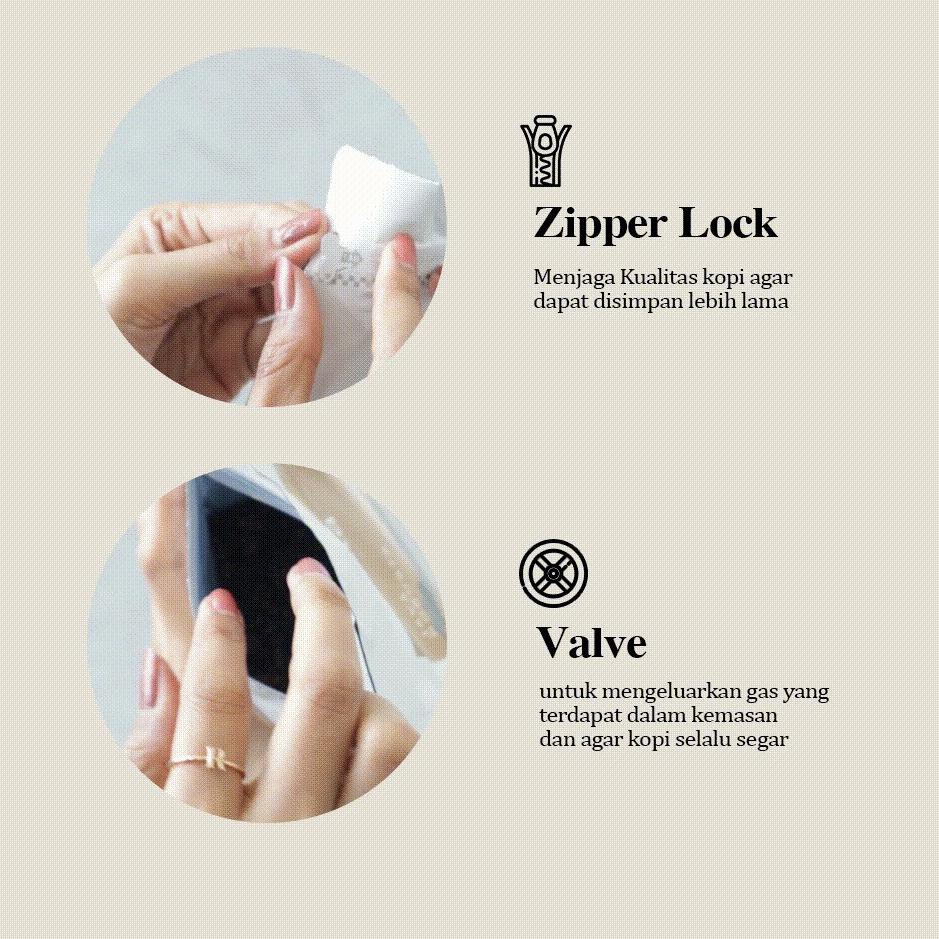 Zipper Lock

Menjaga Kualitas kopi agar dapat disimpan lebih lama

Valve

untuk mengeluarkan gas yang terdapat dalam kemasan dan agar kopi selalu segar