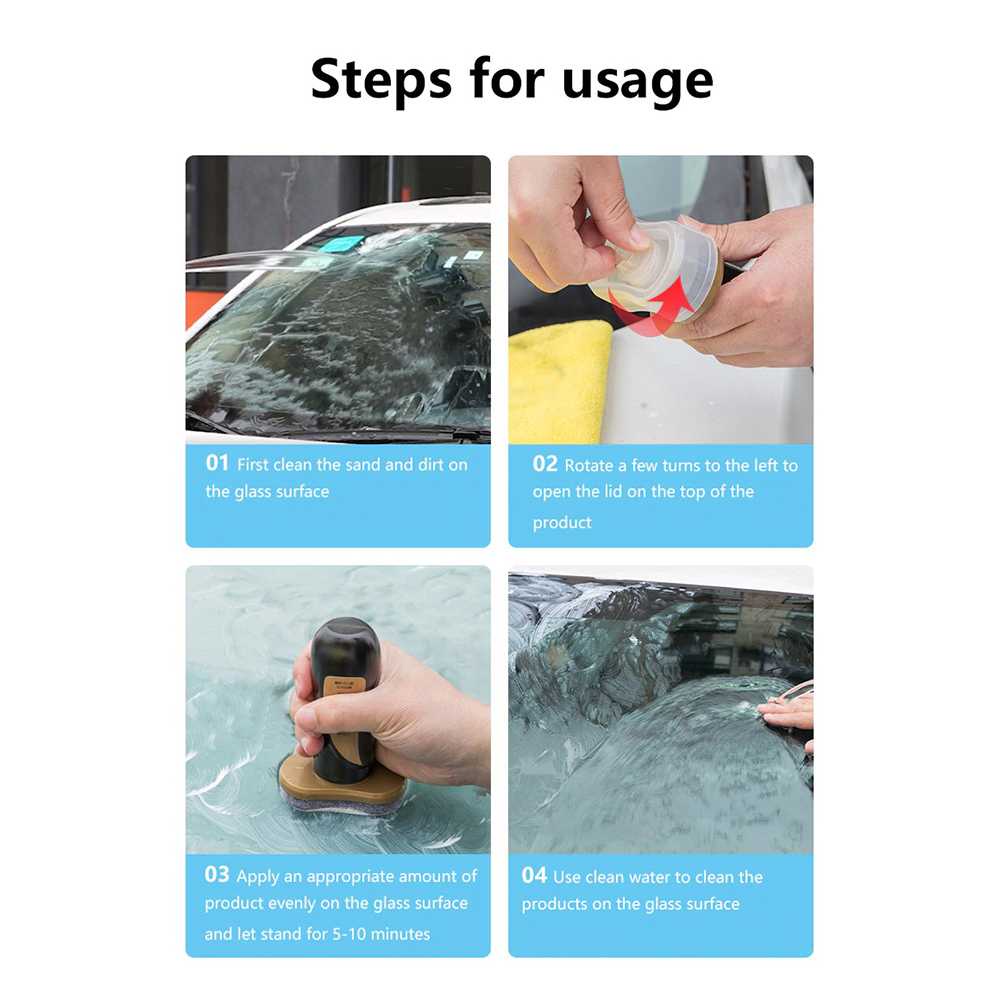 Steps for usage

01 First clean the sand and dirt on the glass surface

02 Rotate a few turns to the left to open the lid on the top of the product

03 Apply an appropriate amount of product evenly on the glass surface and let stand for 5-10 minutes

04 Use clean water to clean the products on the glass surface