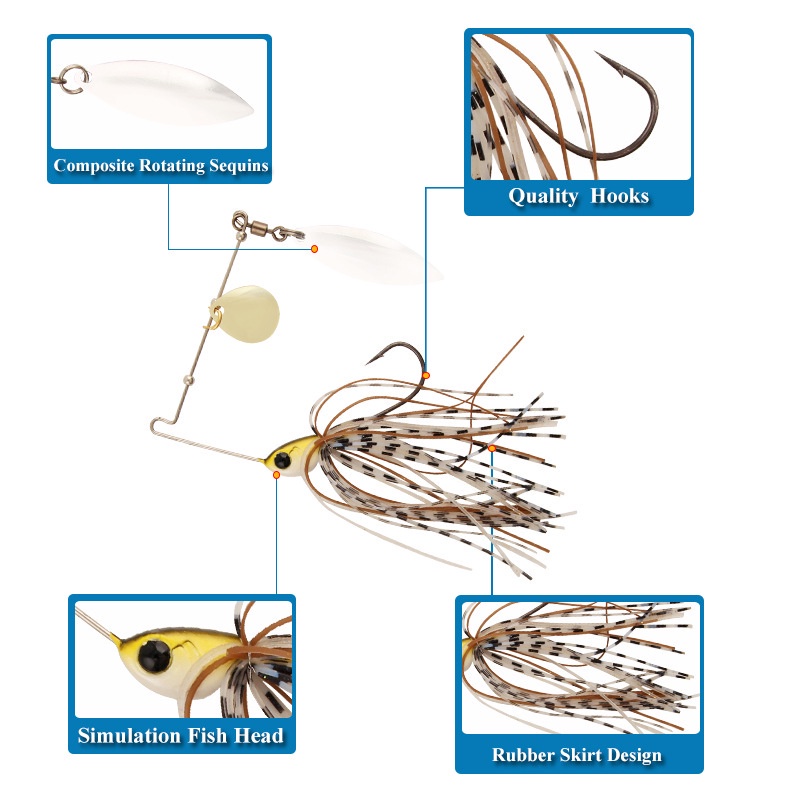 Composite Rotating Sequins

Quality Hooks

Simulation Fish Head

Rubber Skirt Design