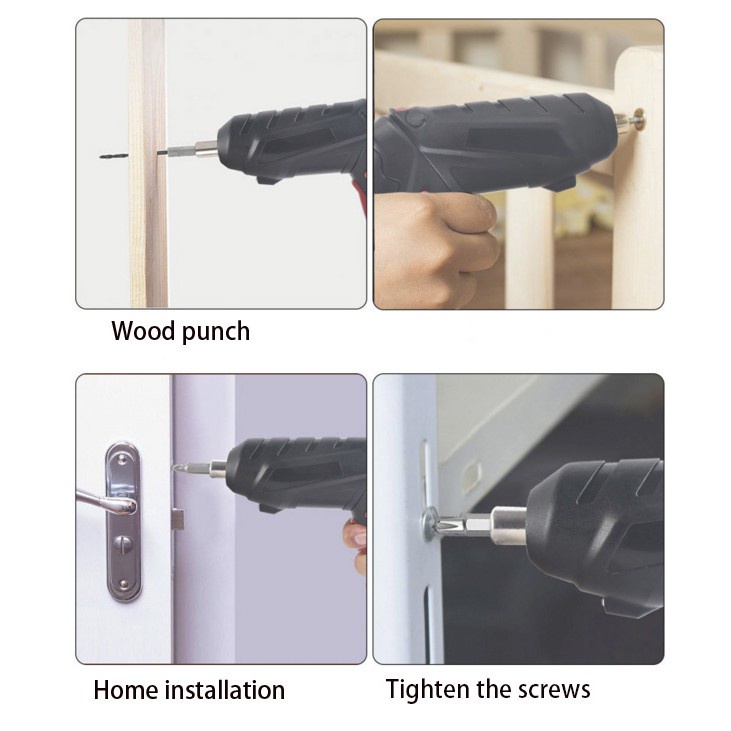 Wood punch

Home installation

Tighten the screws