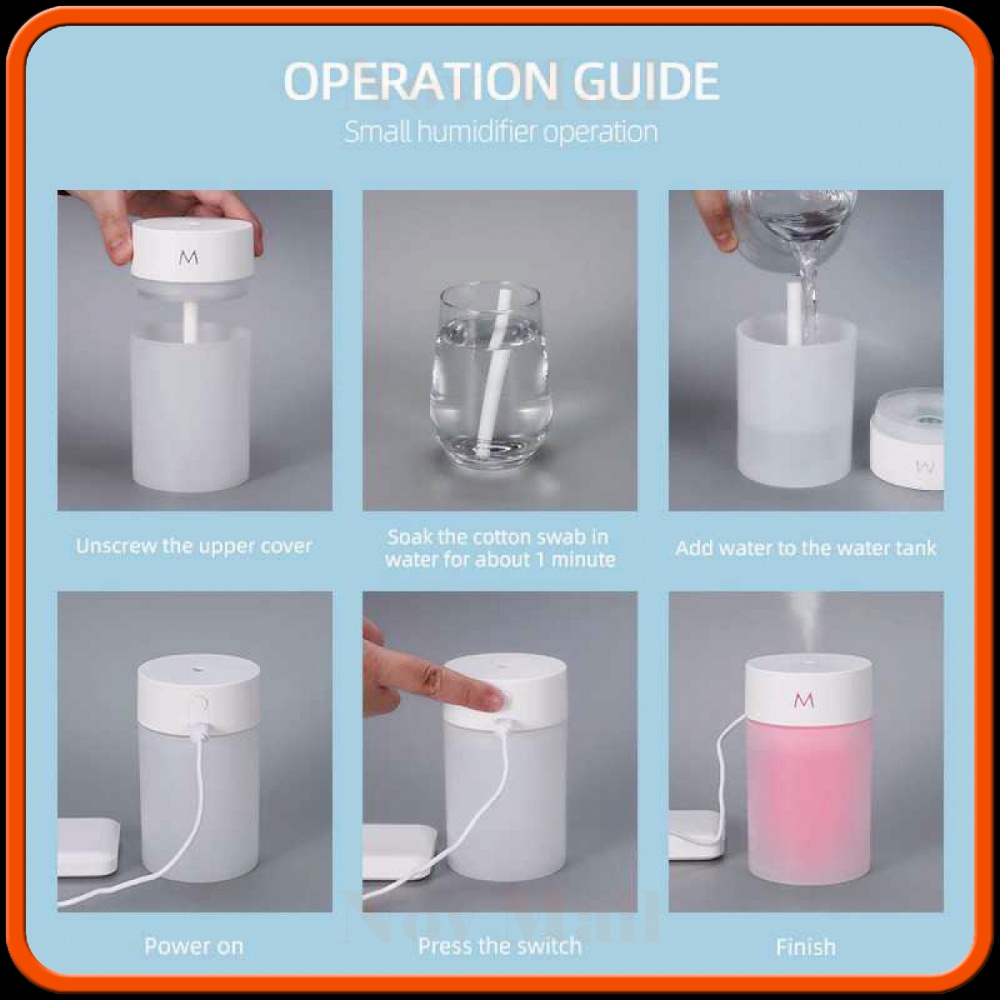 OPERATION GUIDE
Small humidifier operation

M

Unscrew the upper cover

Soak the cotton swab in water for about 1 minute

M

Add water to the water tank

Power on

Press the switch

M

Finish

Nov Mall