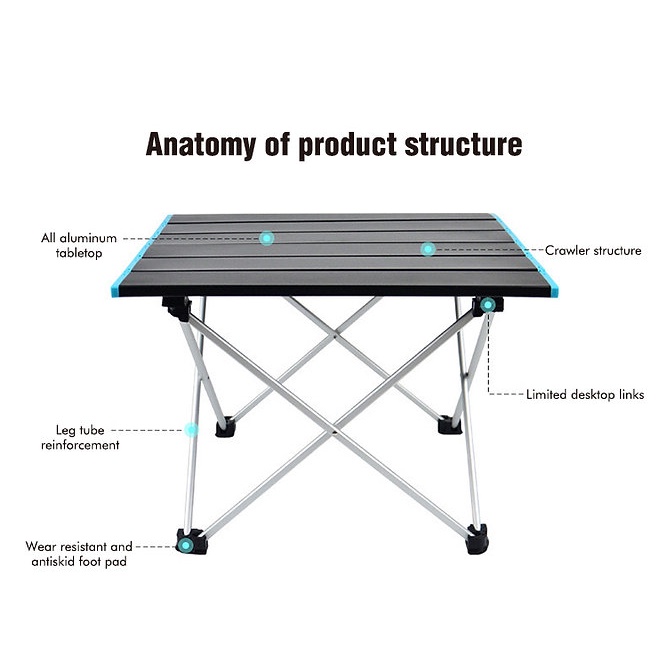 Anatomy of product structure

All aluminum tabletop

Crawler structure

Limited desktop links

Leg tube reinforcement

Wear resistant and antiskid foot pad