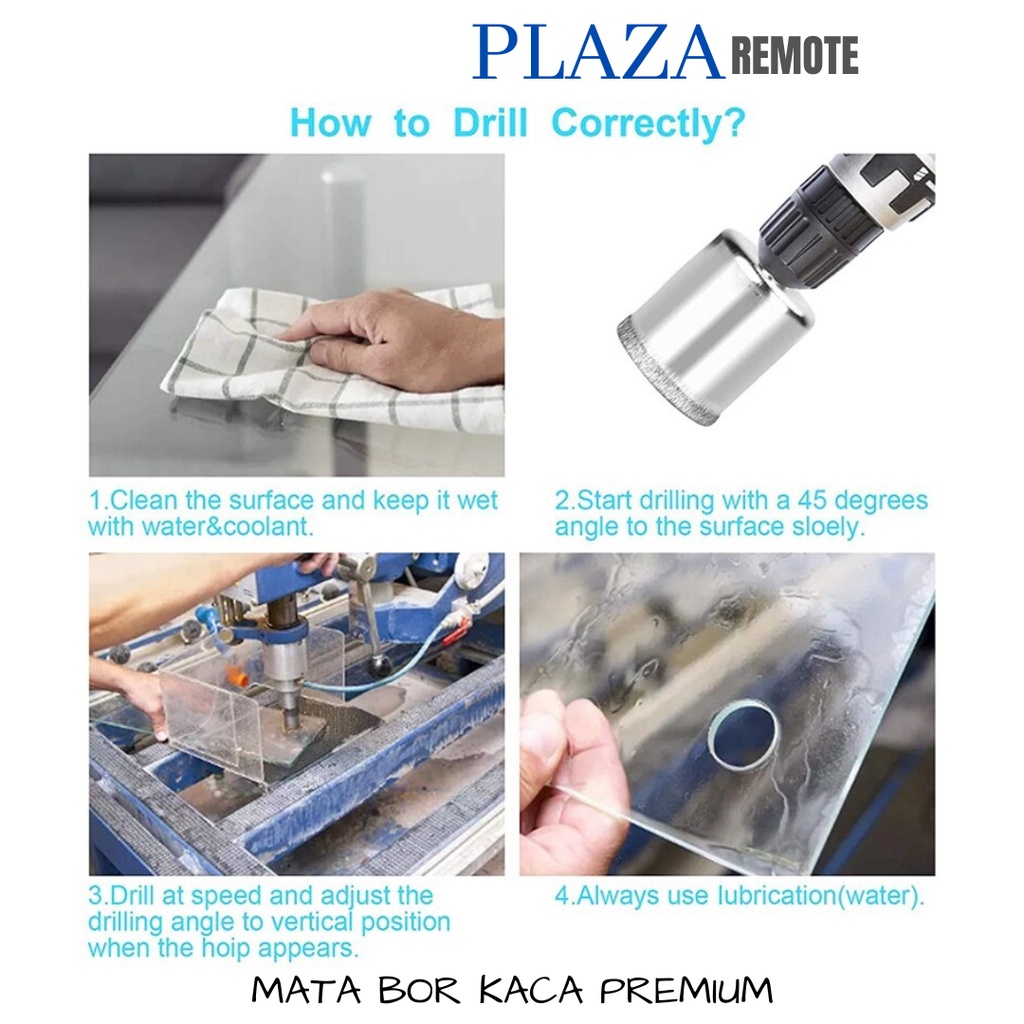 PLAZA REMOTE

How to Drill Correctly?

1.Clean the surface and keep it wet with water&coolant.

2.Start drilling with a 45 degrees angle to the surface sloely.

3.Drill at speed and adjust the drilling angle to vertical position when the hoip appears.

4.Always use lubrication(water).

MATA BOR KACA PREMIUM