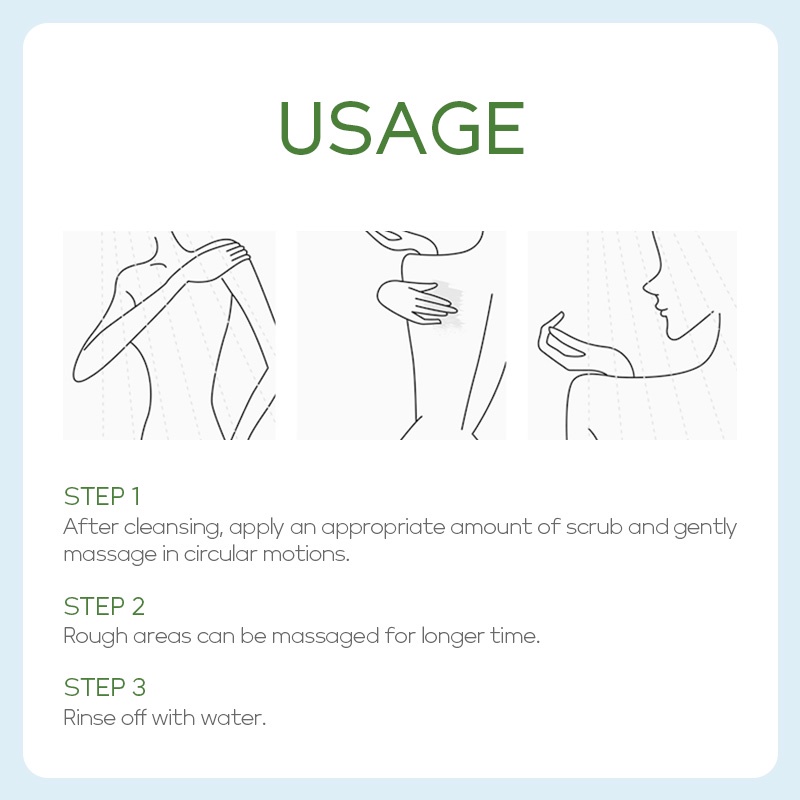 USAGE

STEP 1
After cleansing, apply an appropriate amount of scrub and gently massage in circular motions.

STEP 2
Rough areas can be massaged for longer time.

STEP 3
Rinse off with water.