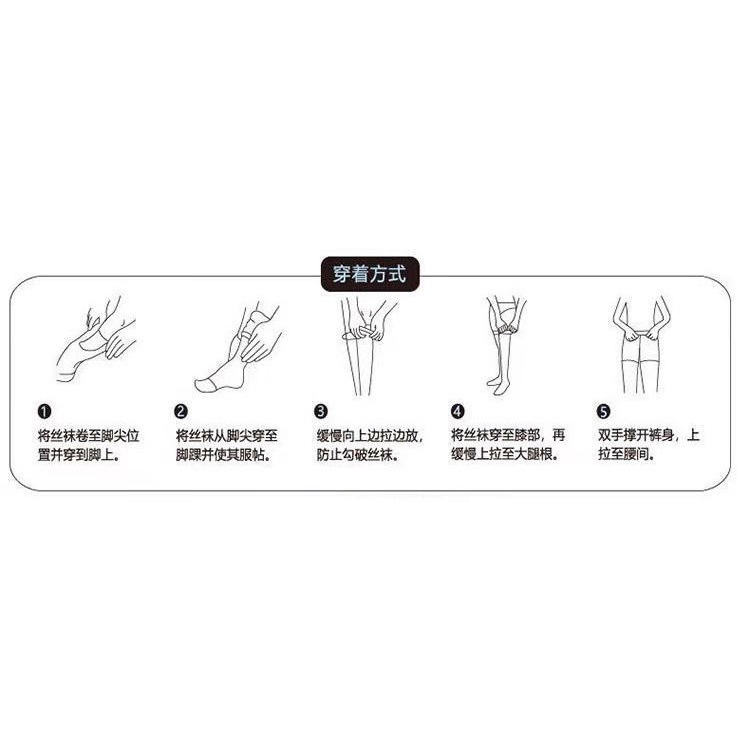 穿着方式

❶
将丝袜卷至脚尖位置并穿到脚上。

❷
将丝袜从脚尖穿至脚踝并使其服帖。

❸
缓慢向上边拉边放，防止勾破丝袜。

❹
将丝袜穿至膝部，再缓慢上拉至大腿根。

❺
双手撑开裤身，上拉至腰间。