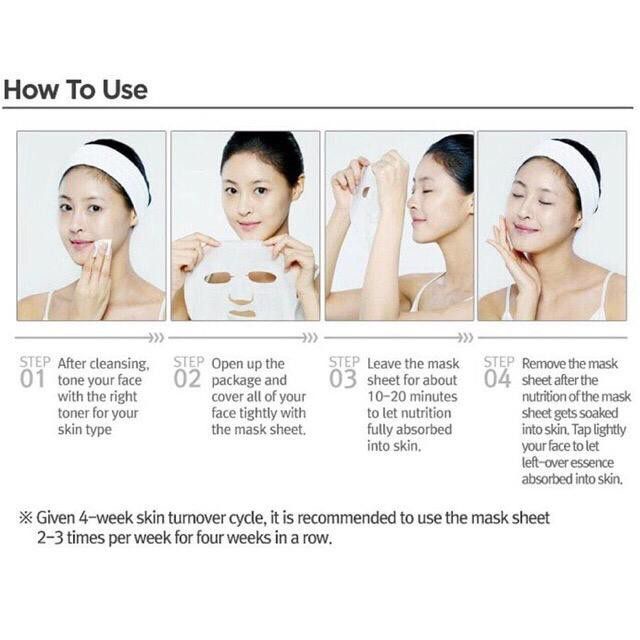 How To Use

STEP 01 After cleansing, tone your face with the right toner for your skin type

STEP 02 Open up the package and cover all of your face tightly with the mask sheet.

STEP 03 Leave the mask sheet for about 10-20 minutes to let nutrition fully absorbed into skin.

STEP 04 Remove the mask sheet after the nutrition of the mask sheet gets soaked into skin. Tap lightly your face to let left-over essence absorbed into skin.

※ Given 4-week skin turnover cycle, it is recommended to use the mask sheet 2-3 times per week for four weeks in a row.