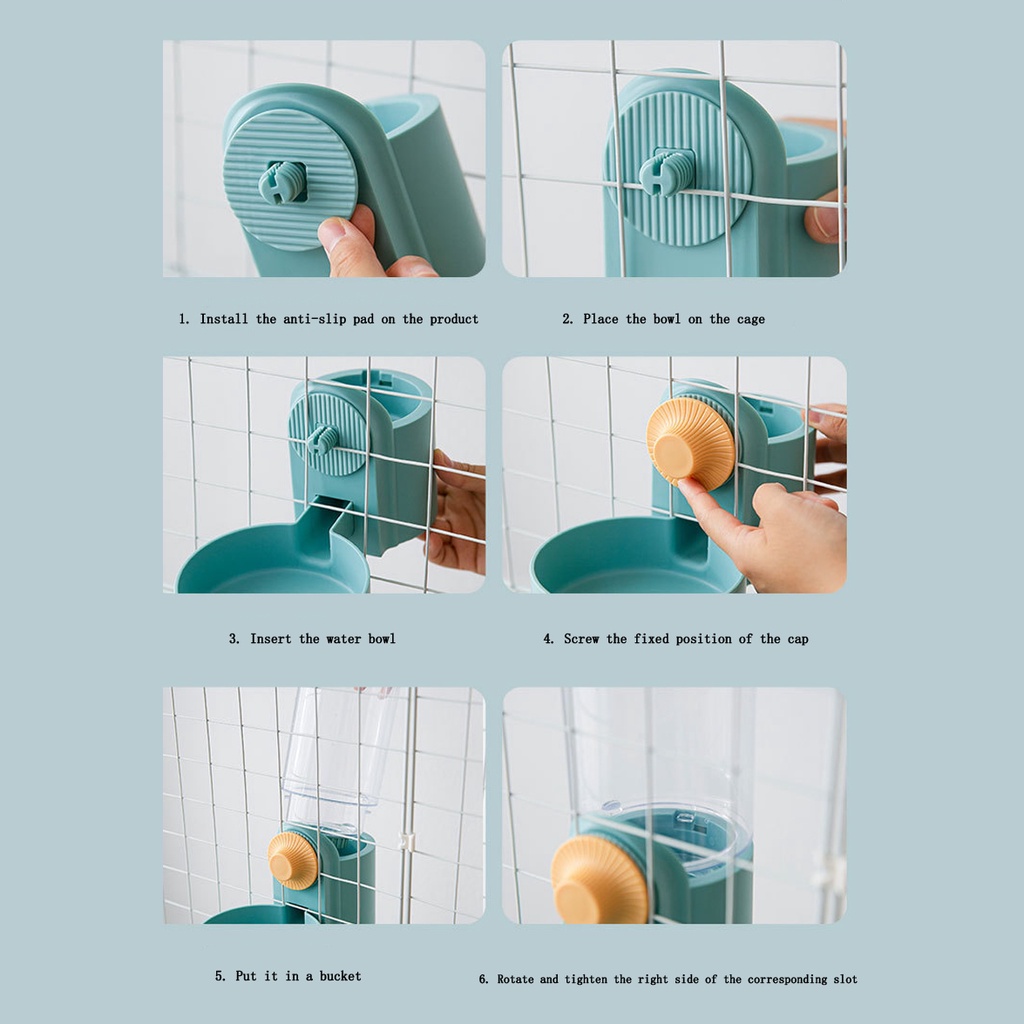 1. Install the anti-slip pad on the product

2. Place the bowl on the cage

3. Insert the water bowl

4. Screw the fixed position of the cap

5. Put it in a bucket

6. Rotate and tighten the right side of the corresponding slot