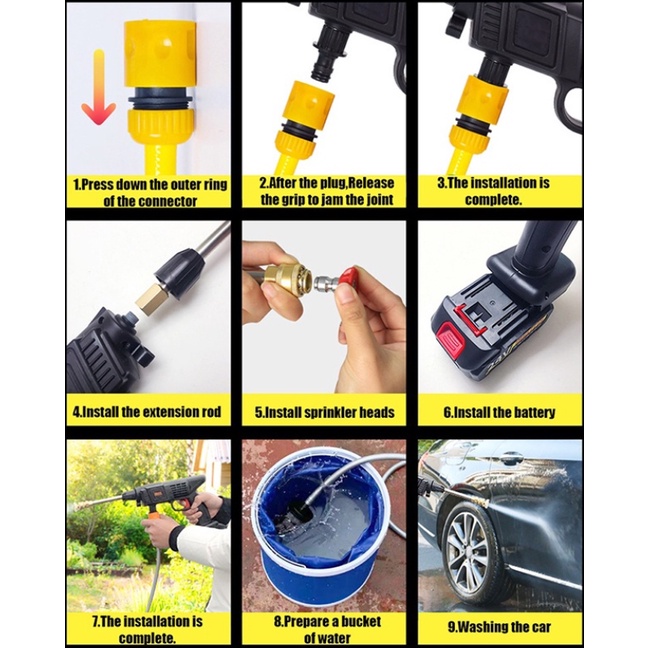 1.Press down the outer ring of the connector

2.After the plug,Release the grip to jam the joint

3.The installation is complete.

4.Install the extension rod

5.Install sprinkler heads

6.Install the battery

7.The installation is complete.

8.Prepare a bucket of water

9.Washing the car