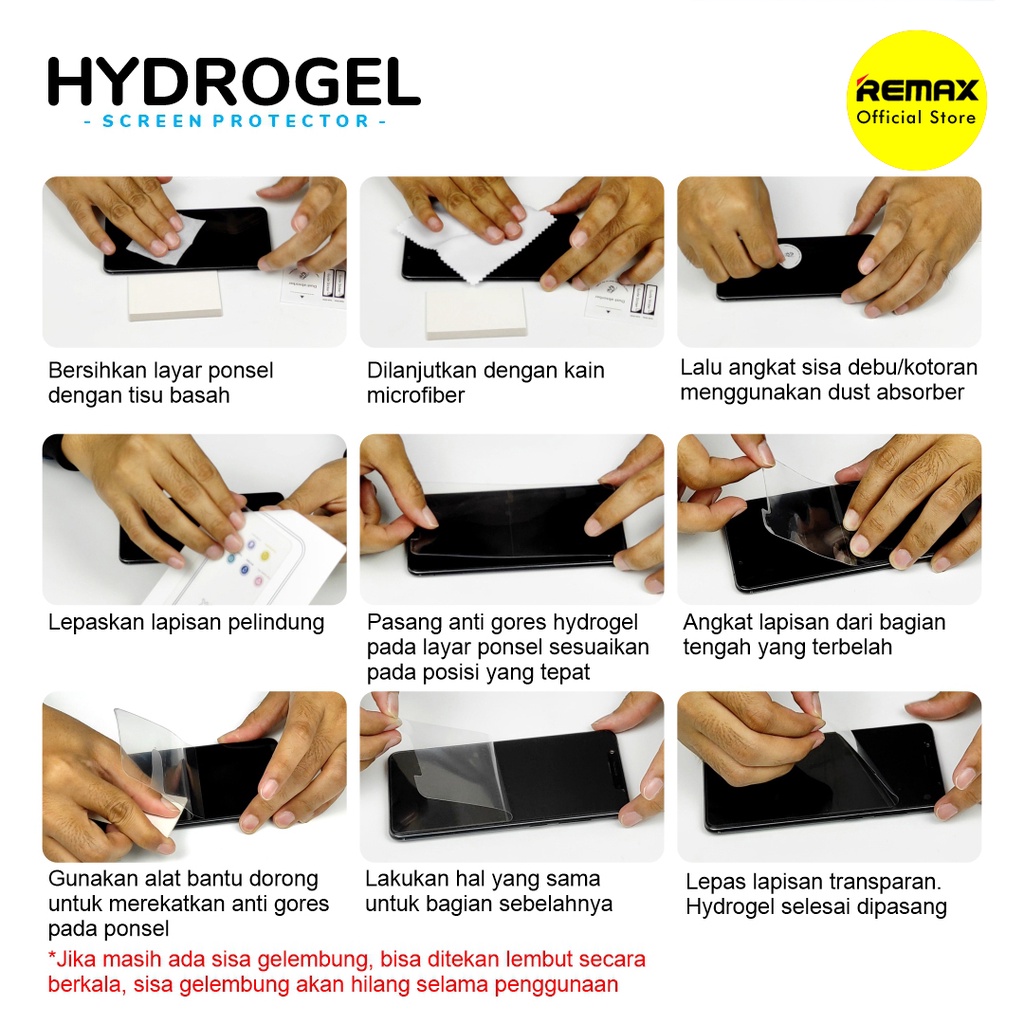 HYDROGEL
- SCREEN PROTECTOR -

REMAX
Official Store

Bersihkan layar ponsel dengan tisu basah

Dilanjutkan dengan kain microfiber

Lalu angkat sisa debu/kotoran menggunakan dust absorber

Lepaskan lapisan pelindung

Pasang anti gores hydrogel pada layar ponsel sesuaikan pada posisi yang tepat

Angkat lapisan dari bagian tengah yang terbelah

Gunakan alat bantu dorong untuk merekatkan anti gores pada ponsel

Lakukan hal yang sama untuk bagian sebelahnya

Lepas lapisan transparan. Hydrogel selesai dipasang

*Jika masih ada sisa gelembung, bisa ditekan lembut secara berkala, sisa gelembung akan hilang selama penggunaan