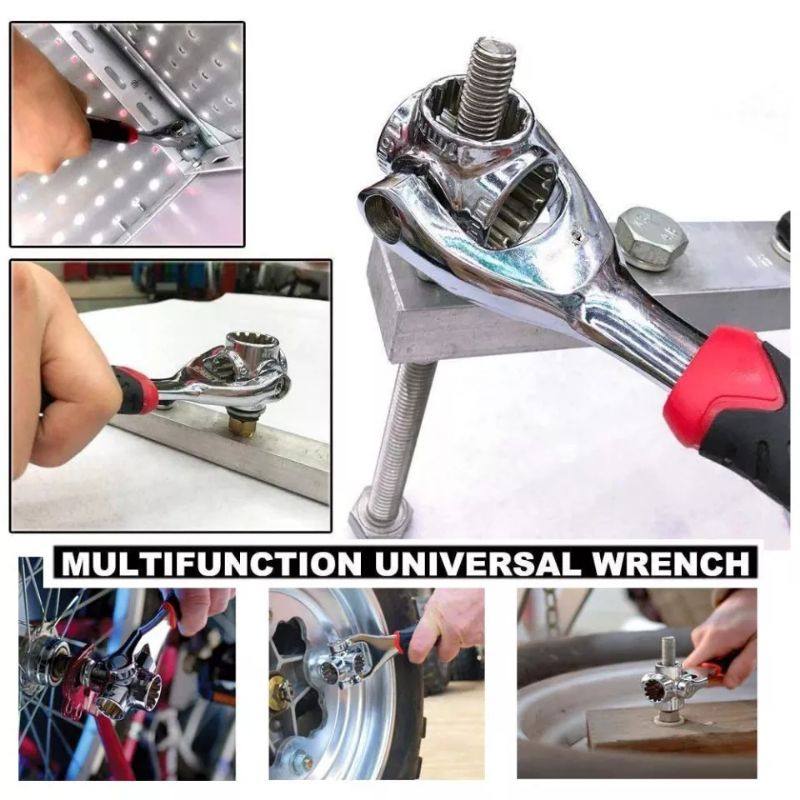 MULTIFUNCTION UNIVERSAL WRENCH