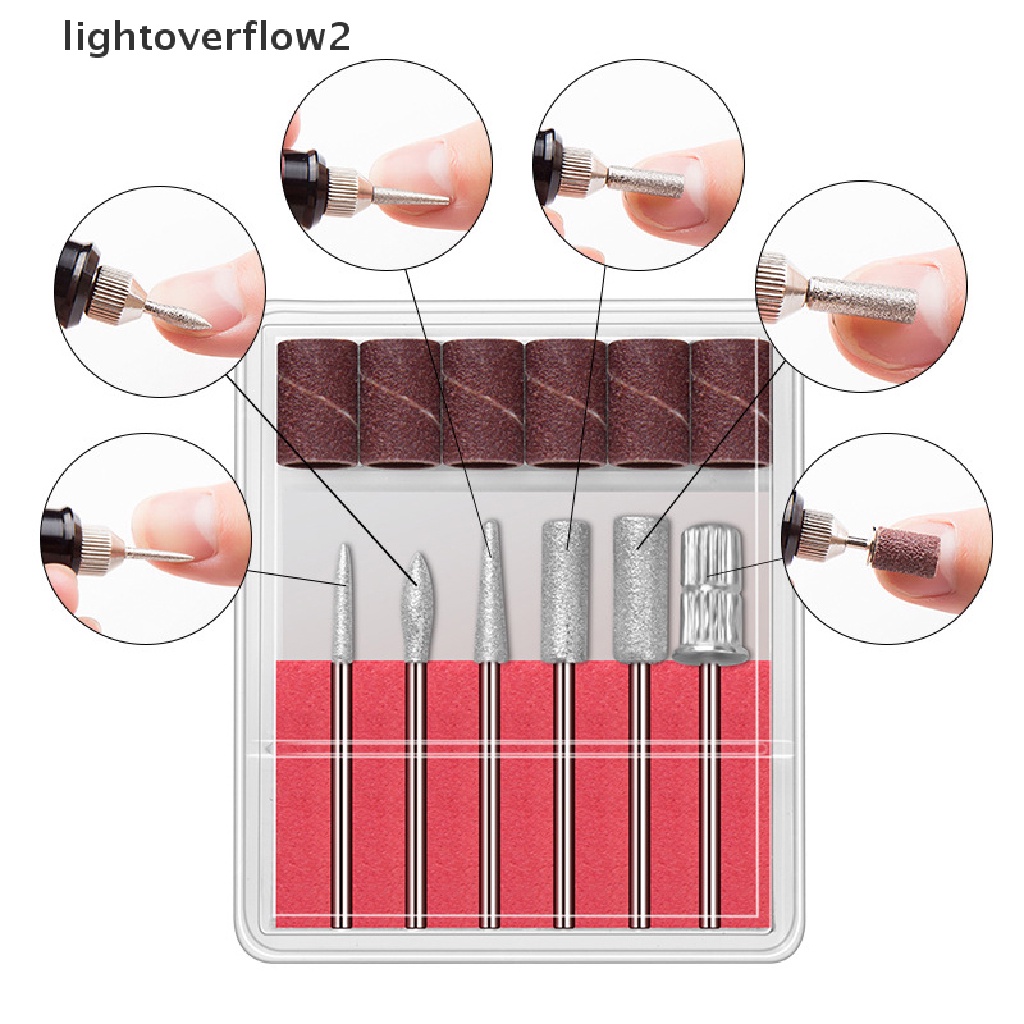 lightoverflow2