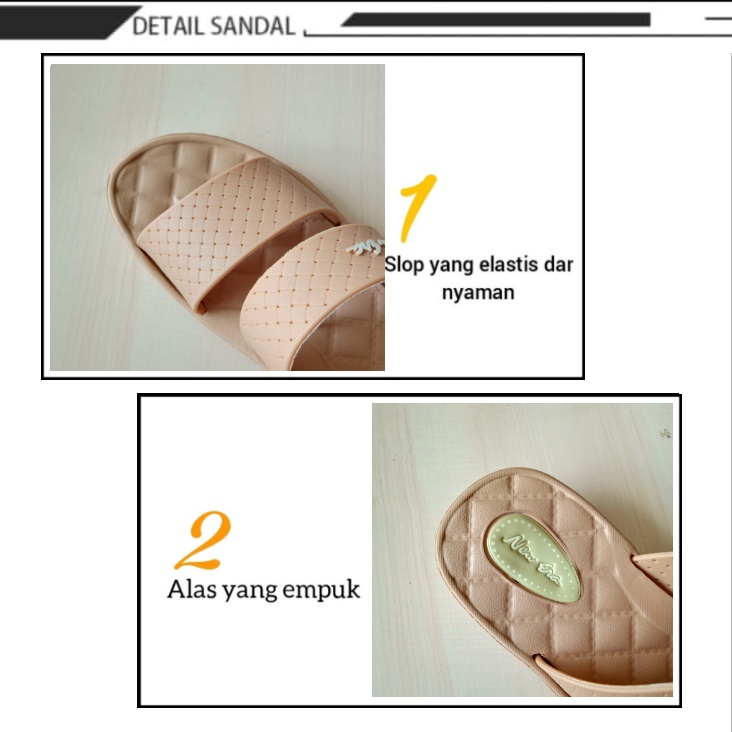 DETAIL SANDAL

1
Slop yang elastis dar nyaman

2
Alas yang empuk

New Era