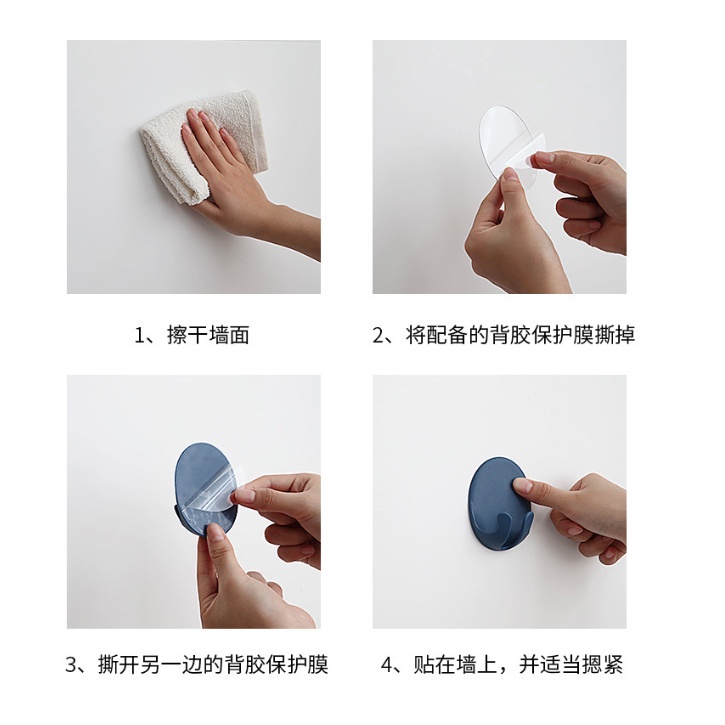 1、擦干墙面

2、将配备的背胶保护膜撕掉

3、撕开另一边的背胶保护膜

4、贴在墙上，并适当摁紧