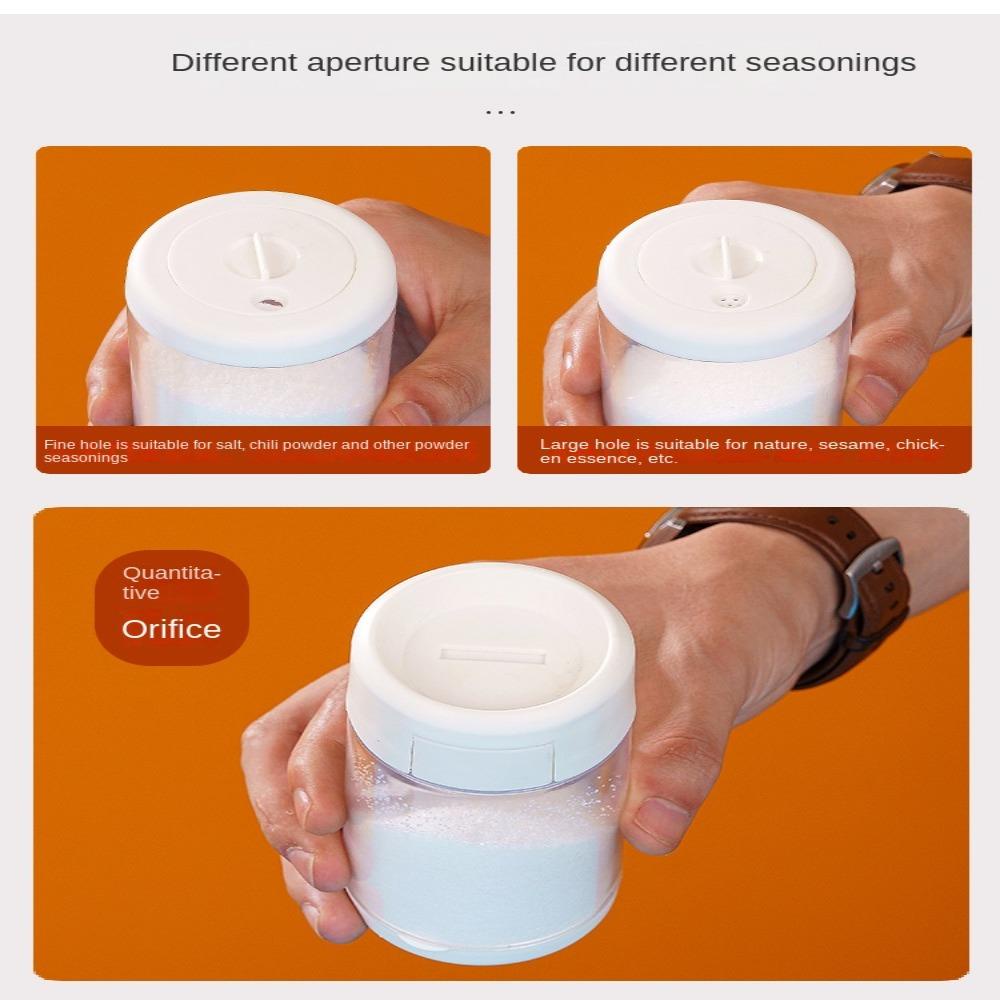 Different aperture suitable for different seasonings

...

Fine hole is suitable for salt, chili powder and other powder seasonings

Large hole is suitable for nature, sesame, chicken essence, etc.

Quantitative

Orifice