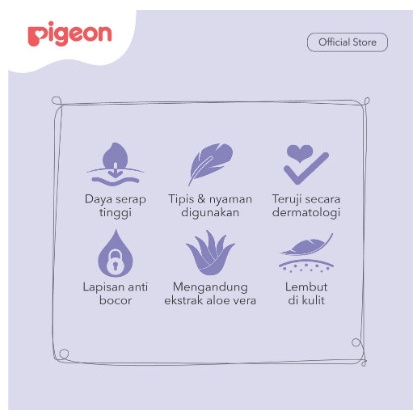 pigeon

Official Store

Daya serap tinggi

Tipis & nyaman digunakan

Teruji secara dermatologi

Lapisan anti bocor

Mengandung ekstrak aloe vera

Lembut di kulit