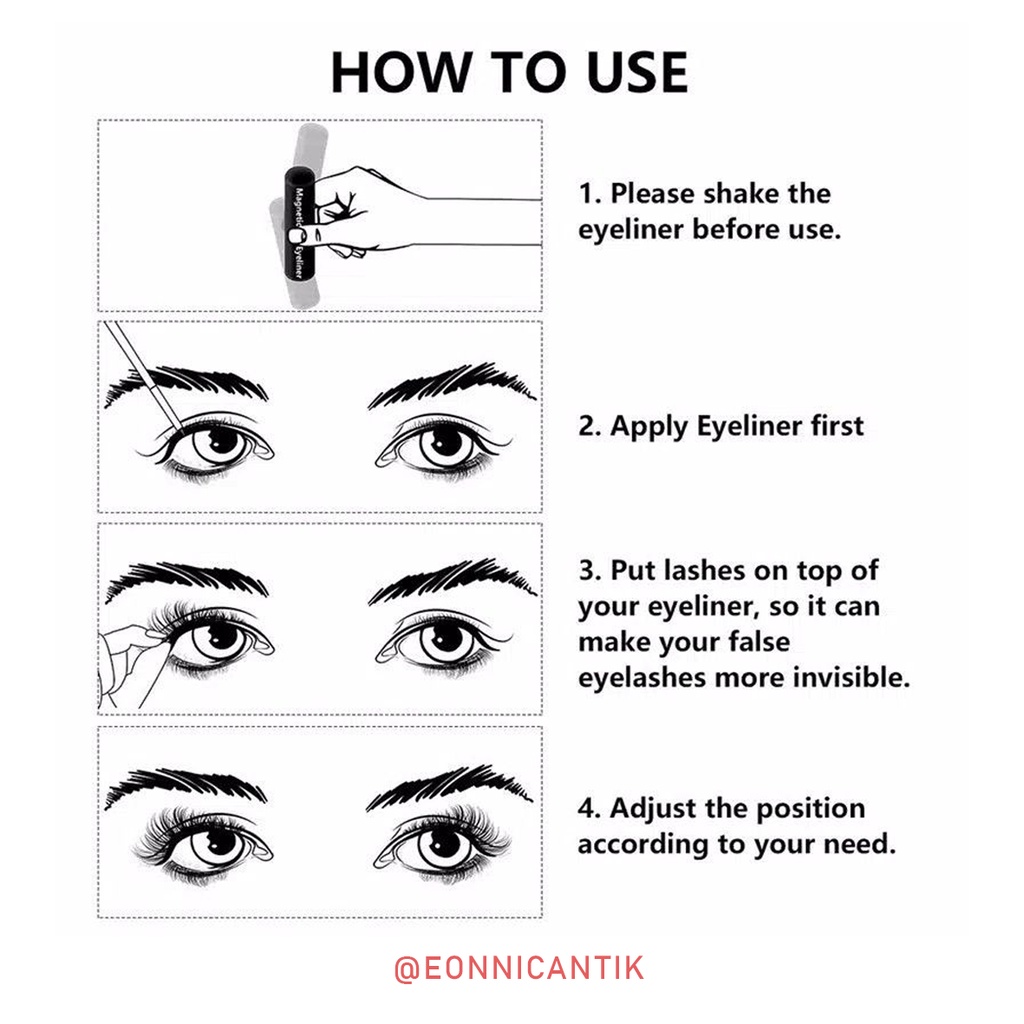 HOW TO USE

Magnetic Eyeliner

1. Please shake the eyeliner before use.

2. Apply Eyeliner first

3. Put lashes on top of your eyeliner, so it can make your false eyelashes more invisible.

4. Adjust the position according to your need.

@EONNICANTIK