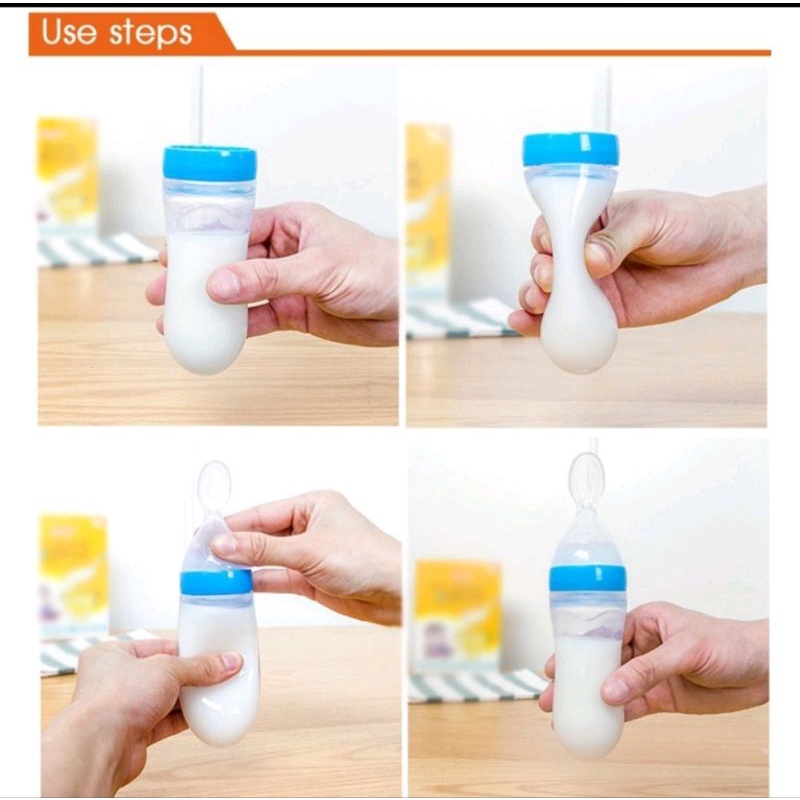 Use steps