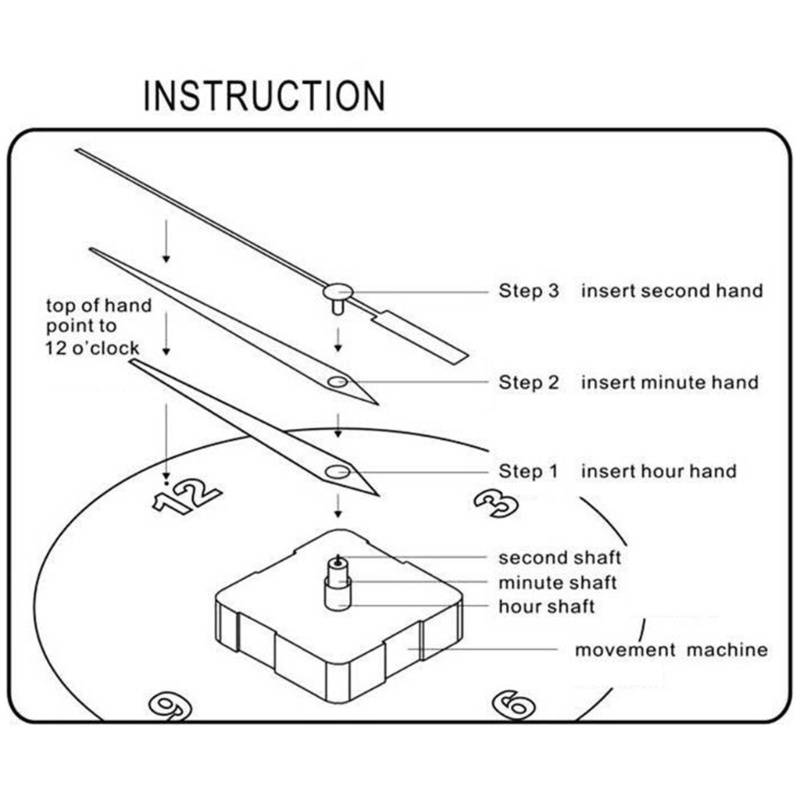 INSTRUCTION

top of hand point to 12 o'clock

Step 3 insert second hand

Step 2 insert minute hand

Step 1 insert hour hand

12

3

second shaft

minute shaft

hour shaft

movement machine

9

6