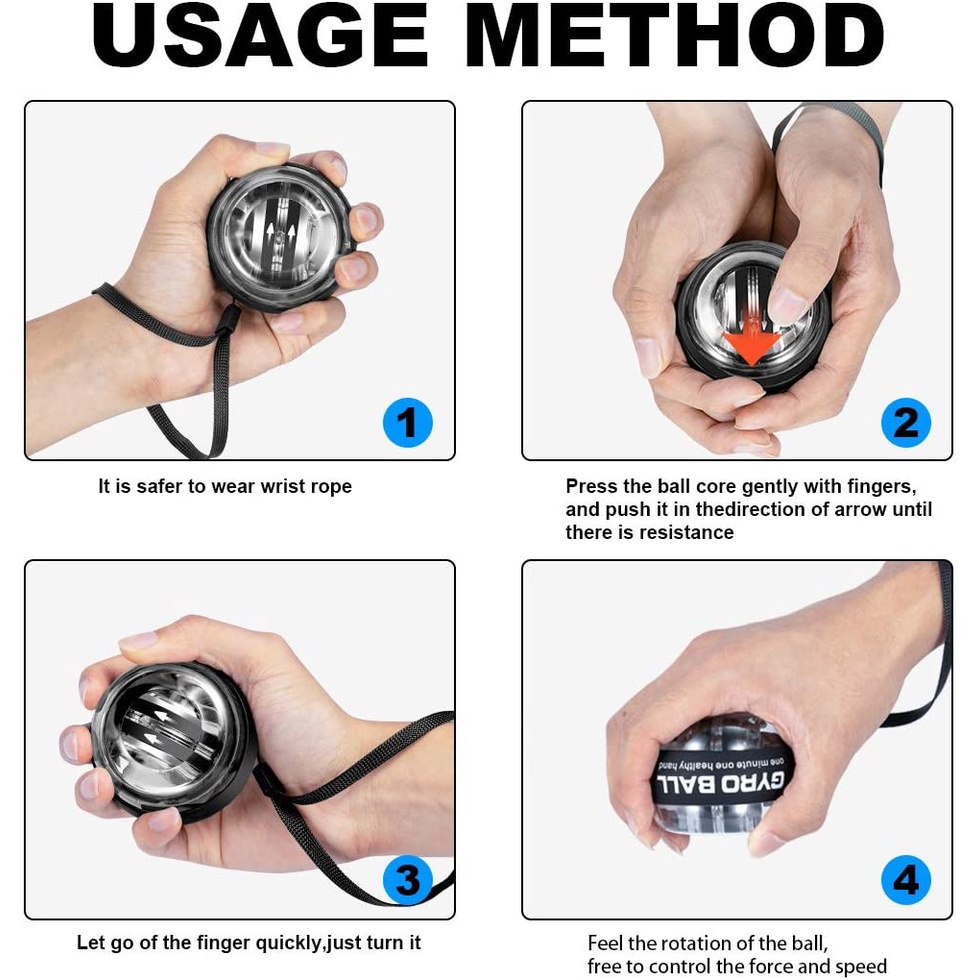 USAGE METHOD

1

It is safer to wear wrist rope

2

Press the ball core gently with fingers, and push it in thedirection of arrow until there is resistance

3

Let go of the finger quickly,just turn it

GYRO BALL
one minute one healthy hand

4

Feel the rotation of the ball, free to control the force and speed