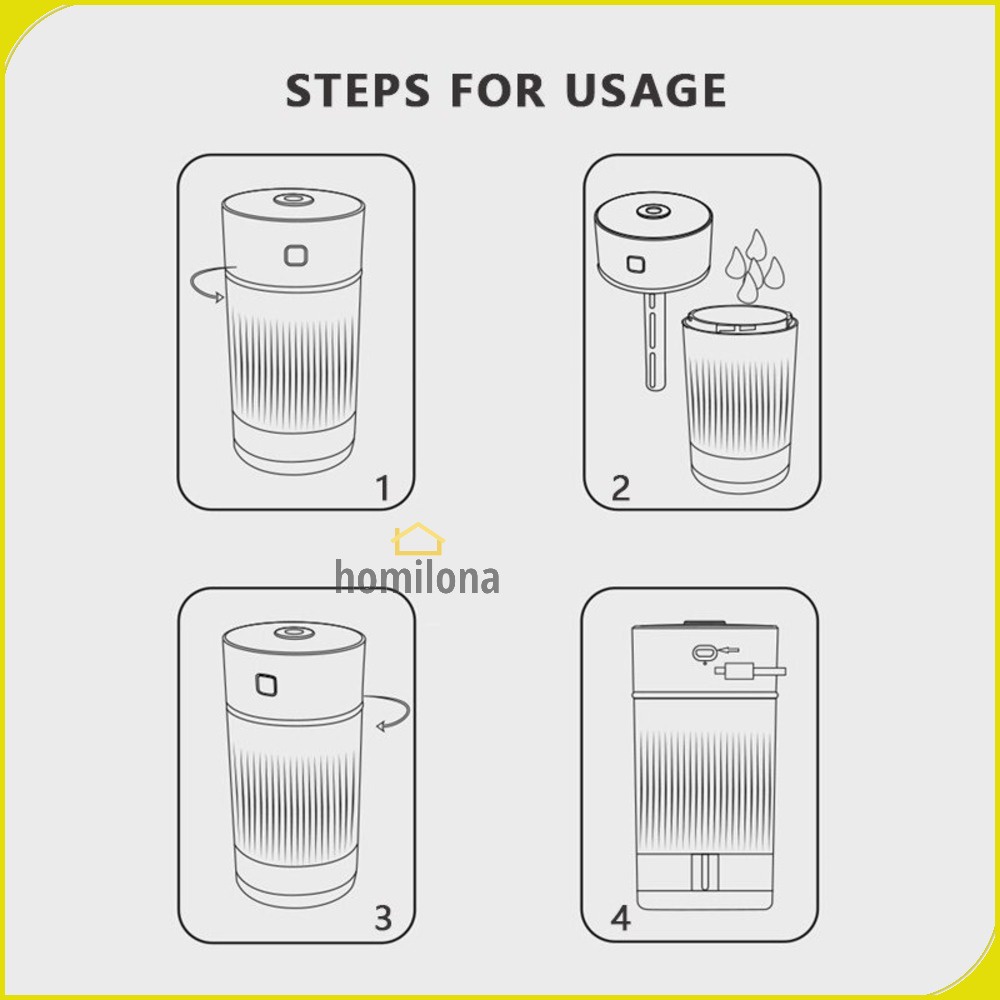 STEPS FOR USAGE

1

2

homilona

3

4