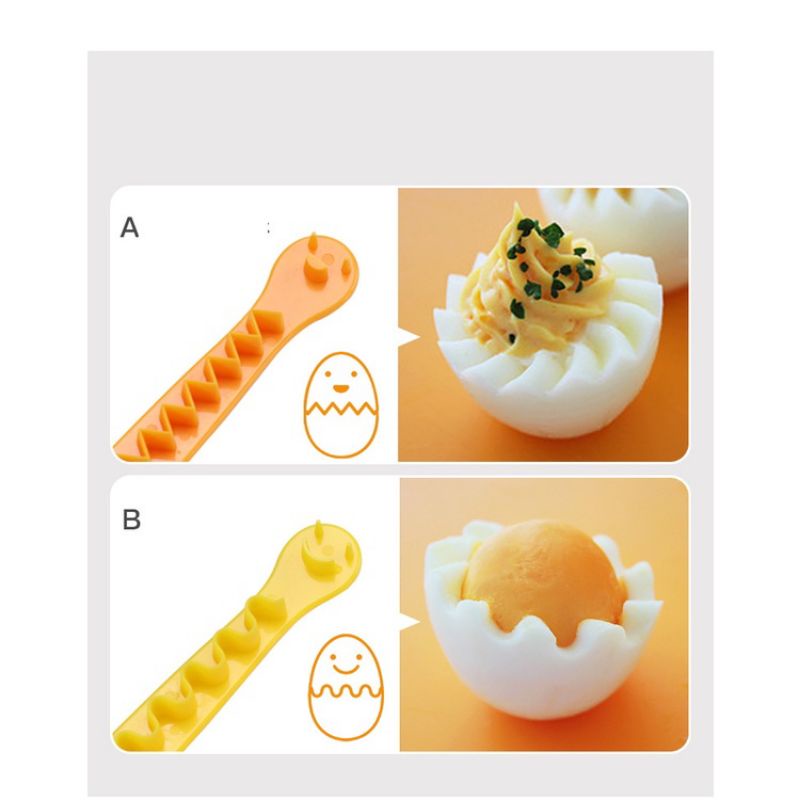 A

B