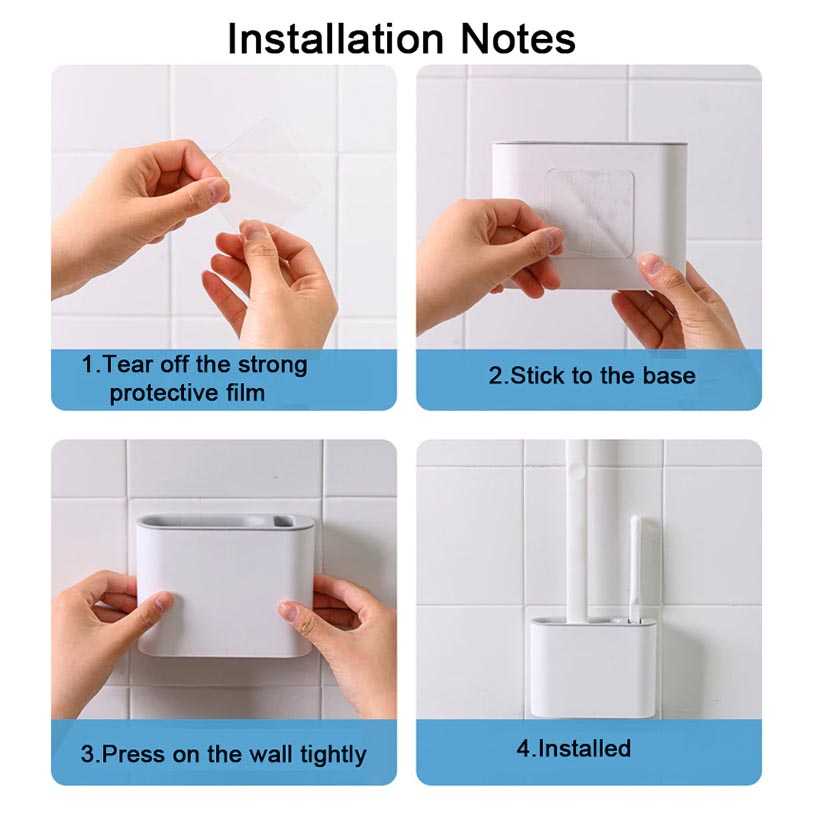 Installation Notes

1.Tear off the strong protective film

2.Stick to the base

3.Press on the wall tightly

4.Installed