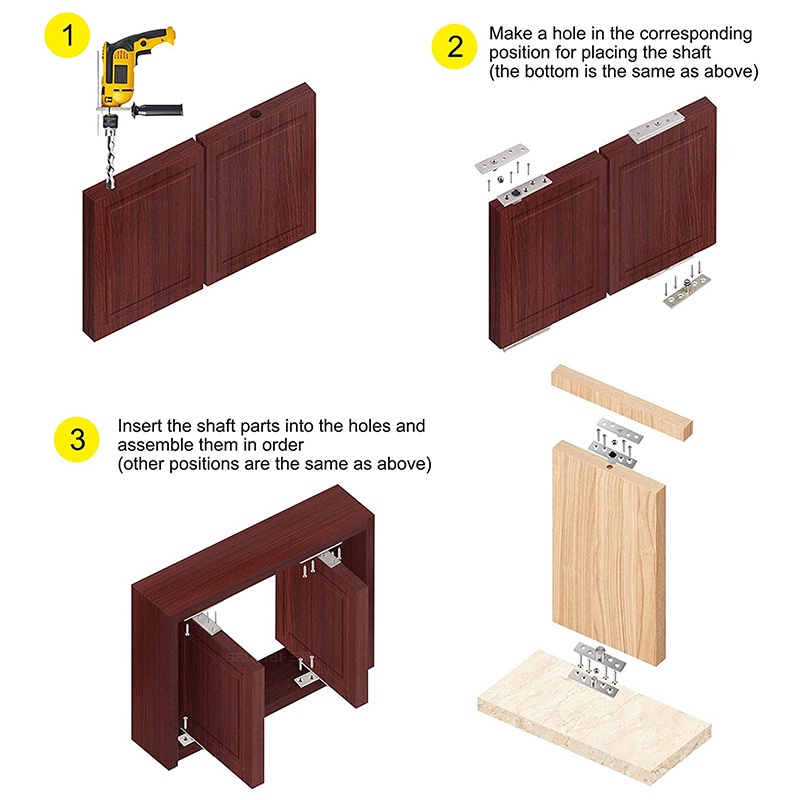 1

2 Make a hole in the corresponding position for placing the shaft (the bottom is the same as above)

3 Insert the shaft parts into the holes and assemble them in order (other positions are the same as above)