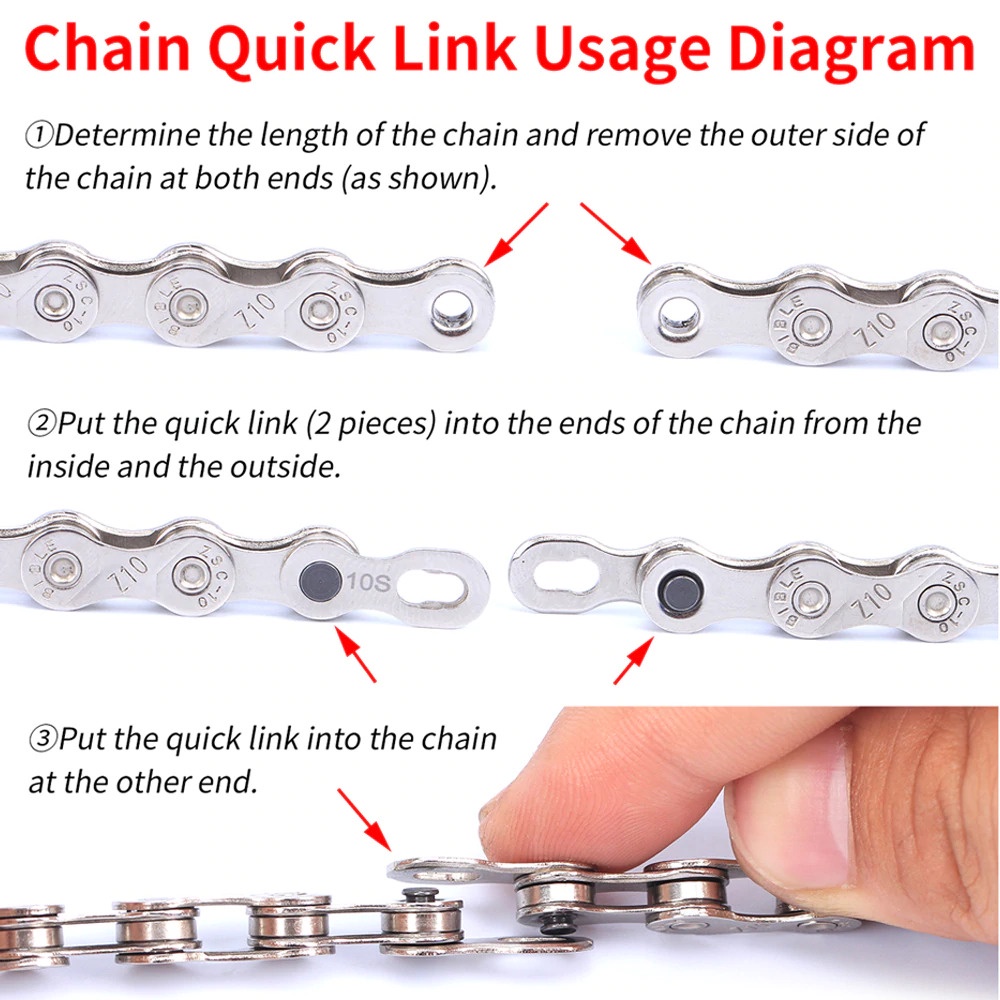 Chain Quick Link Usage Diagram

①Determine the length of the chain and remove the outer side of the chain at both ends (as shown).

ZSC-10 BIBLE Z10 ZSC-10

BIBLE Z10 ZSC-10

②Put the quick link (2 pieces) into the ends of the chain from the inside and the outside.

BIBLE Z10 ZSC-10 10S

BIBLE Z10 ZSC-10

③Put the quick link into the chain at the other end.