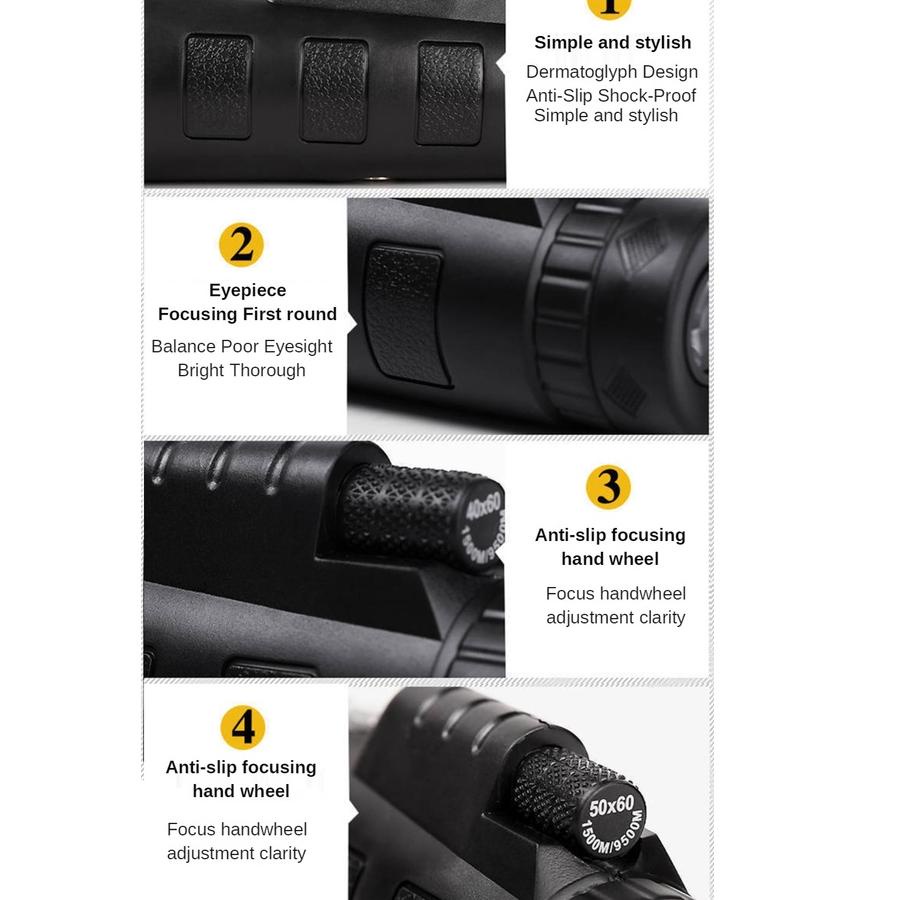 1

Simple and stylish

Dermatoglyph Design
Anti-Slip Shock-Proof
Simple and stylish

2

Eyepiece
Focusing First round

Balance Poor Eyesight
Bright Thorough

40x60
1500M/9500M

3

Anti-slip focusing
hand wheel

Focus handwheel
adjustment clarity

4

Anti-slip focusing
hand wheel

Focus handwheel
adjustment clarity

50x60
1500M/9500M