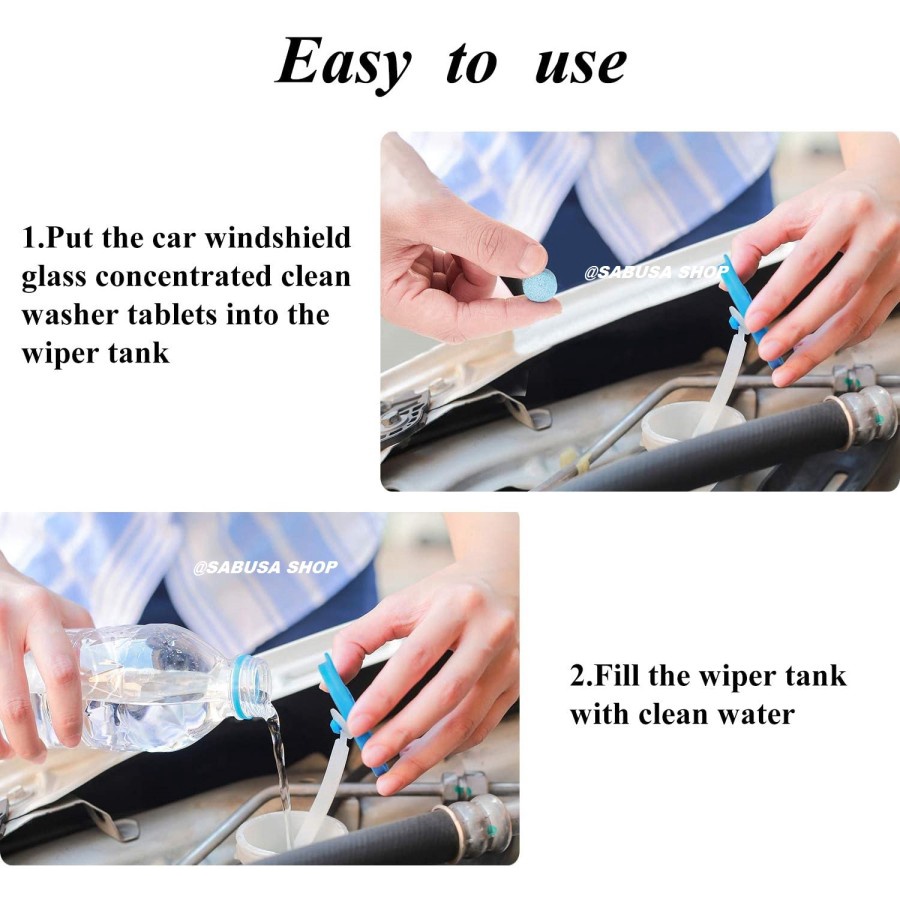 Easy to use

1.Put the car windshield glass concentrated clean washer tablets into the wiper tank

@SABUSA SHOP

@SABUSA SHOP

2.Fill the wiper tank with clean water