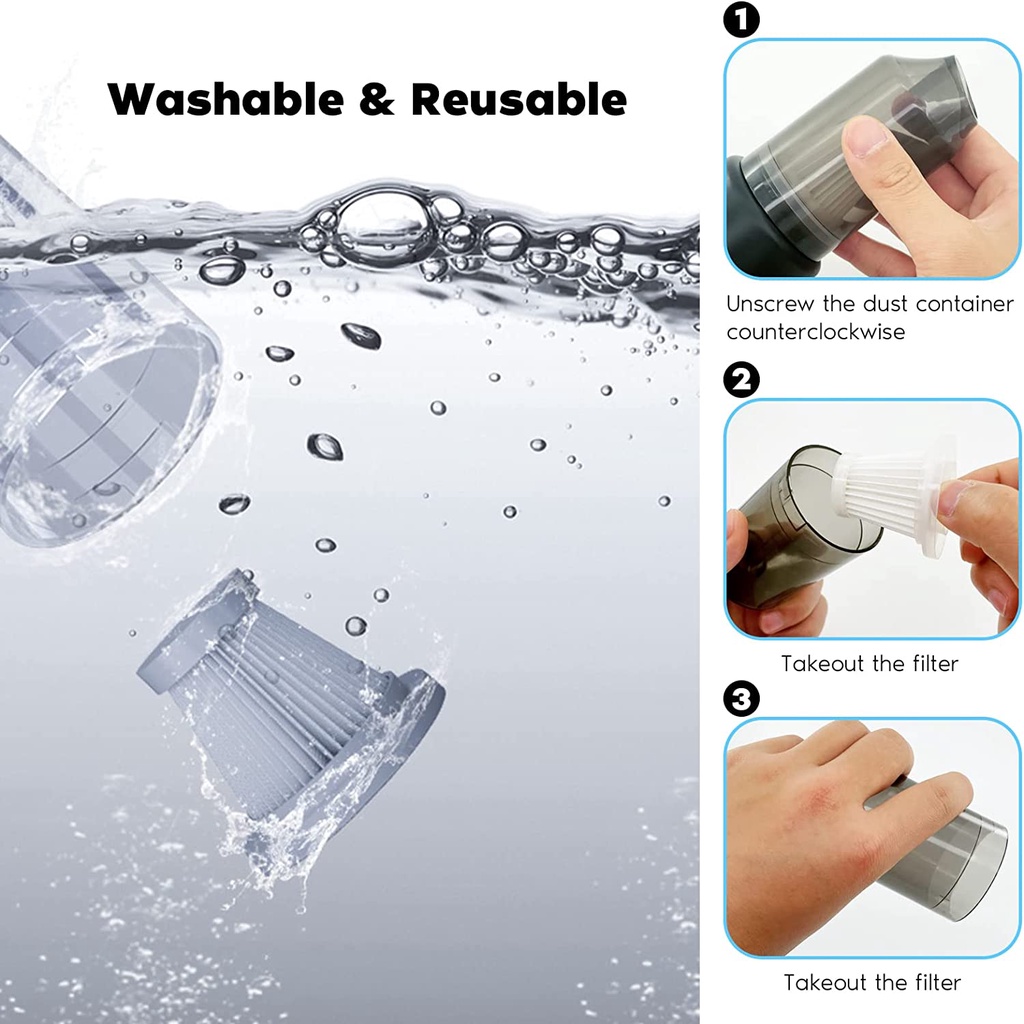 Washable & Reusable

1

Unscrew the dust container counterclockwise

2

Takeout the filter

3

Takeout the filter