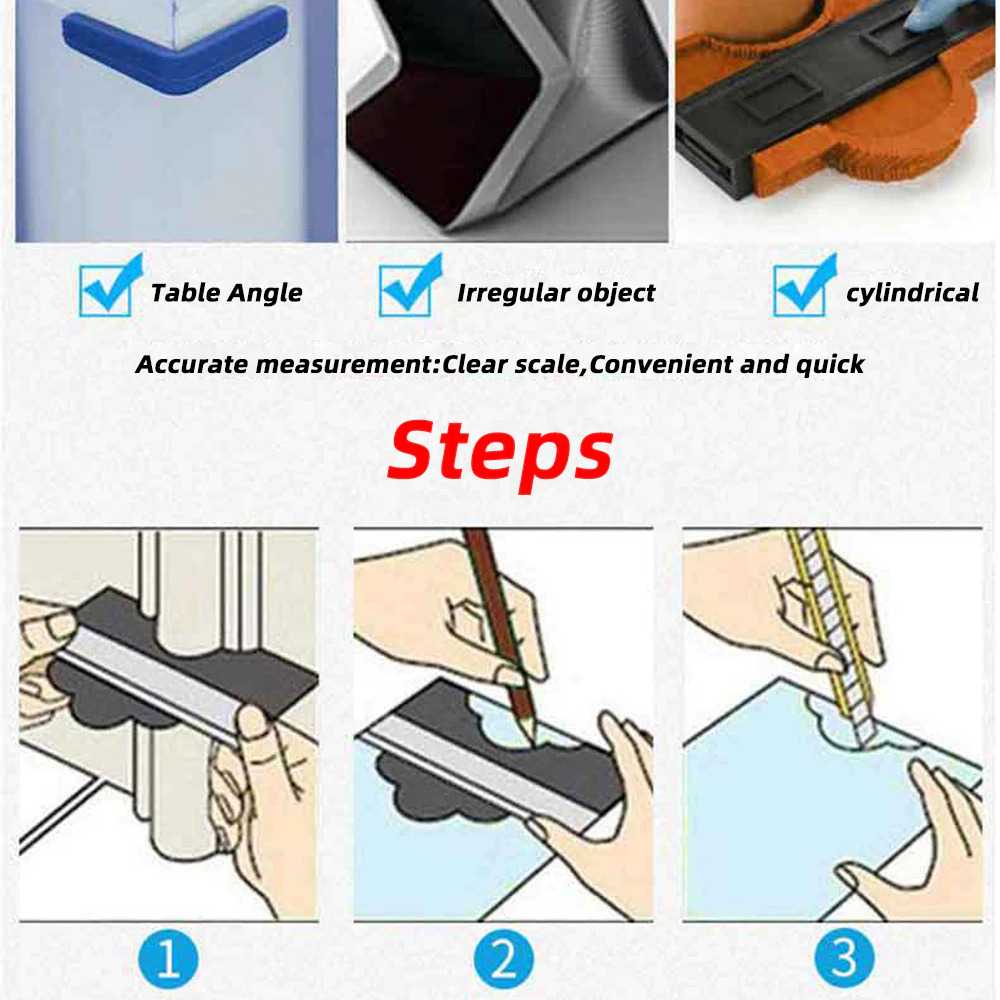 Table Angle
Irregular object
cylindrical

Accurate measurement:Clear scale,Convenient and quick

Steps

1
2
3