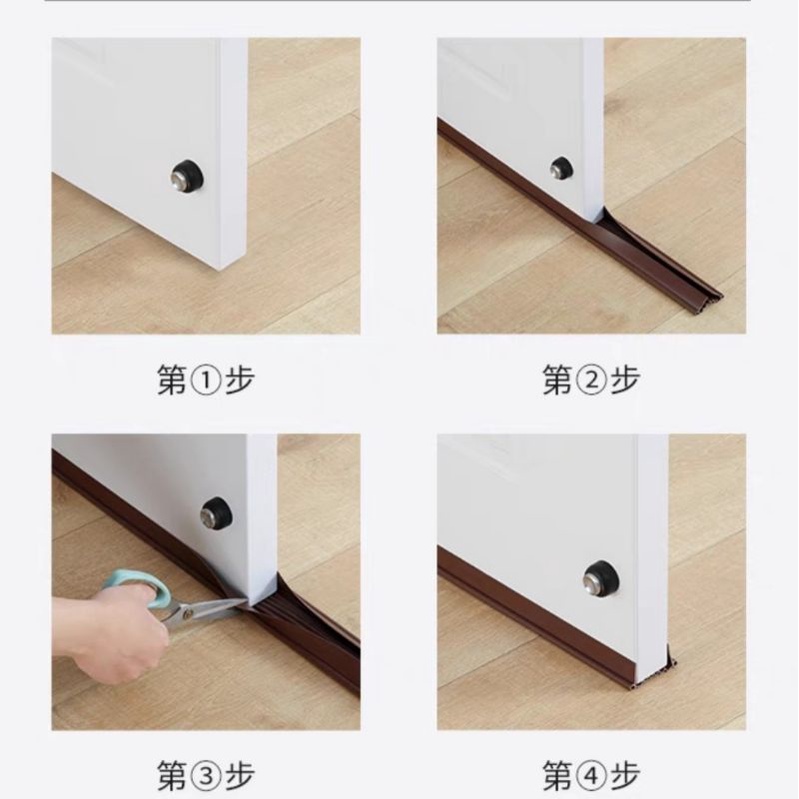 第①步

第②步

第③步

第④步