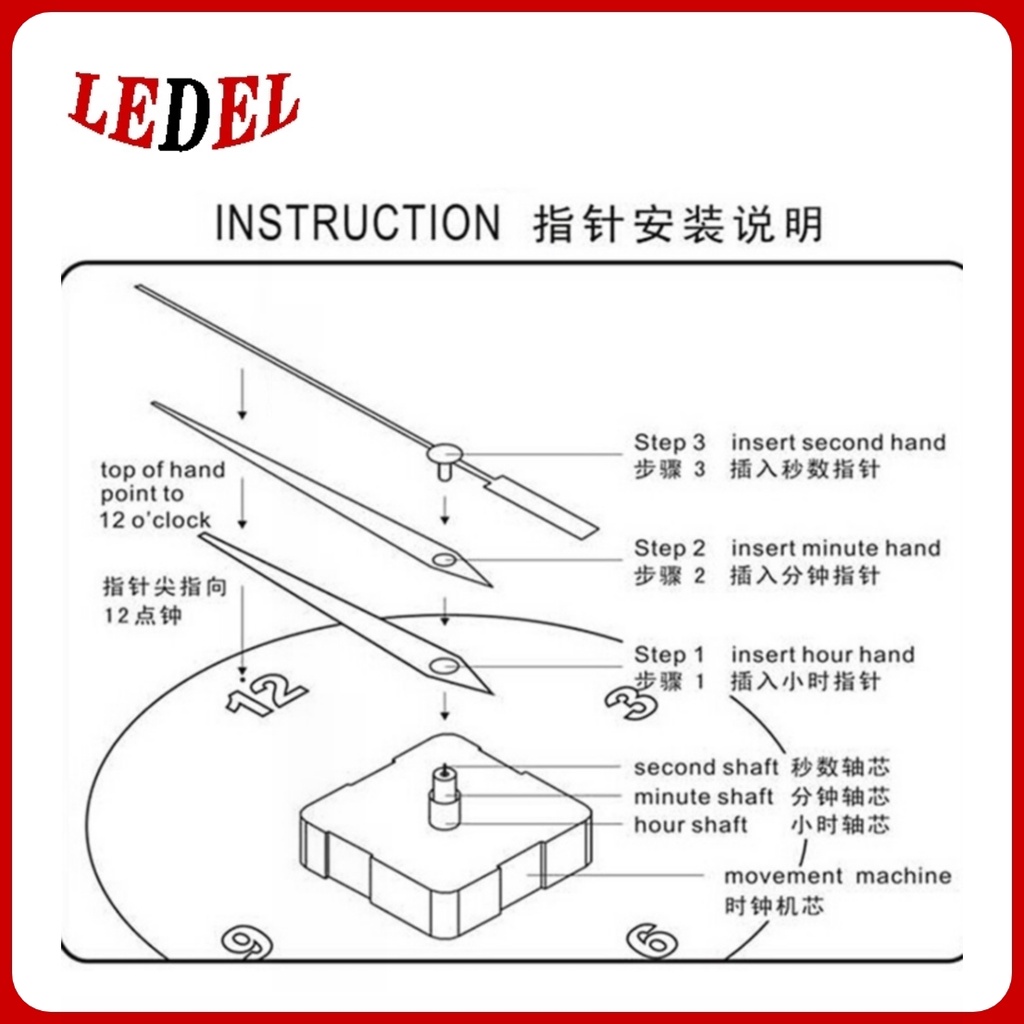 LEDEL

INSTRUCTION 指针安装说明

top of hand point to 12 o'clock

指针尖指向 12点钟

Step 3 insert second hand
步骤 3 插入秒数指针

Step 2 insert minute hand
步骤 2 插入分钟指针

Step 1 insert hour hand
步骤 1 插入小时指针

12

3

second shaft 秒数轴芯
minute shaft 分钟轴芯
hour shaft 小时轴芯

movement machine
时钟机芯

9

6