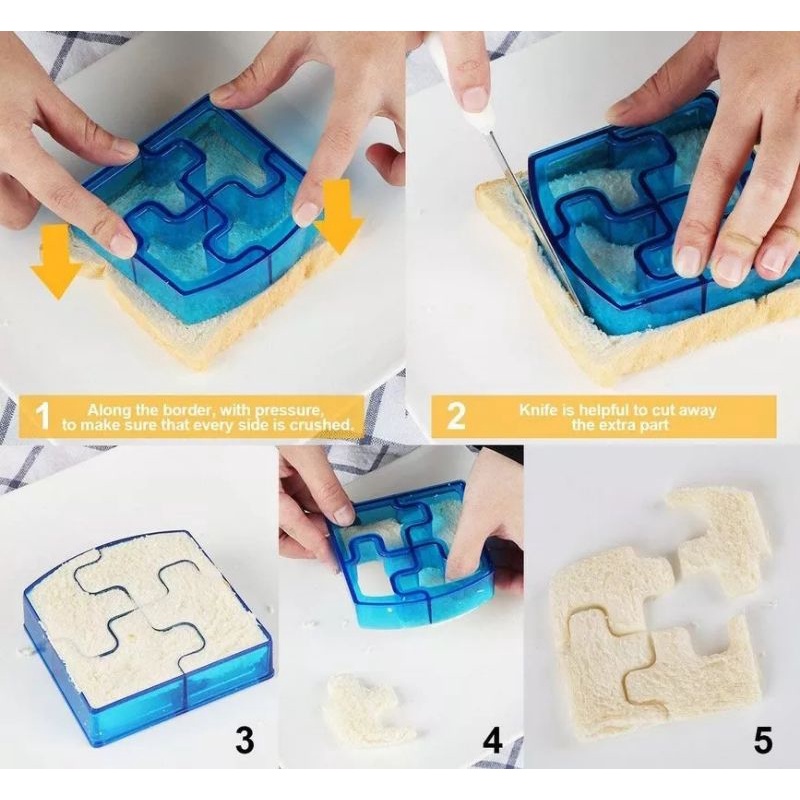 1 Along the border, with pressure, to make sure that every side is crushed.

2 Knife is helpful to cut away the extra part

3

4

5