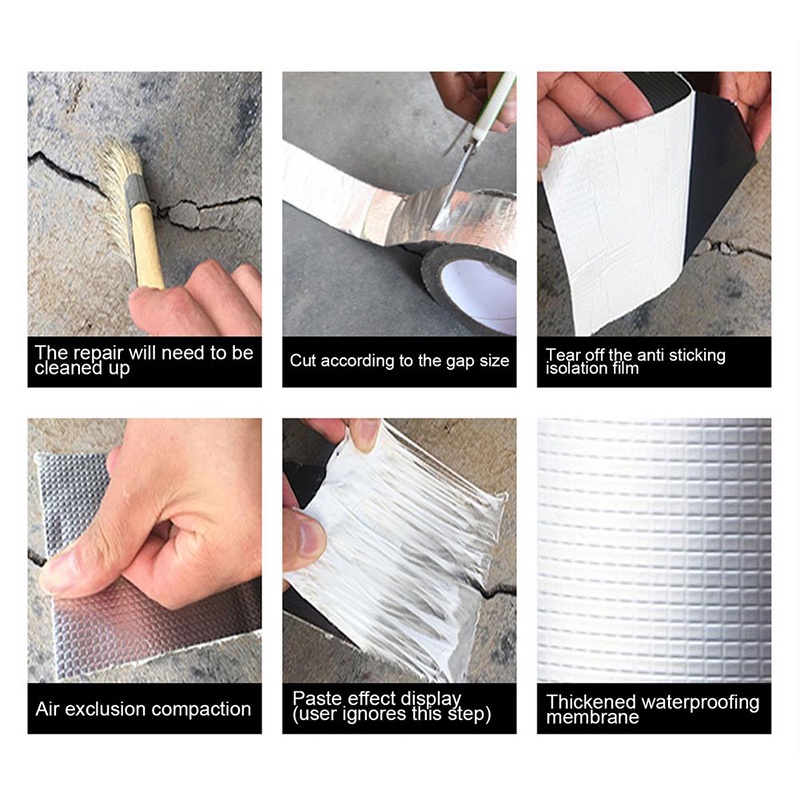 The repair will need to be cleaned up

Cut according to the gap size

Tear off the anti sticking isolation film

Air exclusion compaction

Paste effect display (user ignores this step)

Thickened waterproofing membrane