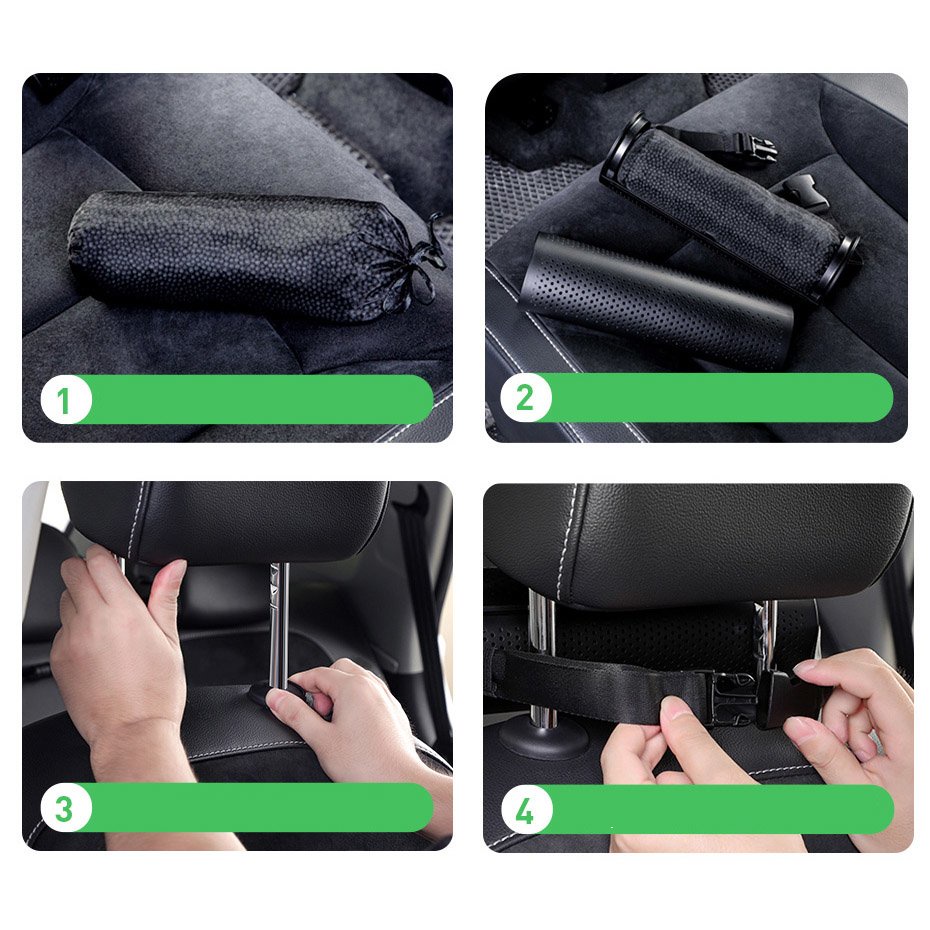 1

2

3

4